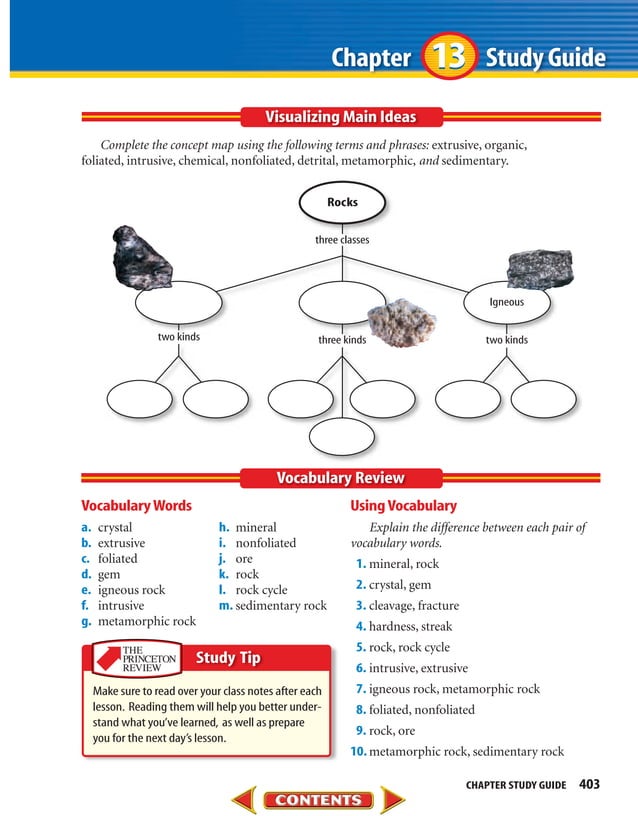 Chapter 13 Study Guide

Visualizing Main Ideas

Complete the concept map using the following terms and phrases: extrusive, organic, foliated, intrusive, chemical, nonfoliated, detrital, metamorphic, and sedimentary.

Rocks

three classes

Igneous

two kinds

three kinds

two kinds

Vocabulary Review

Vocabulary Words

a. crystal
b. extrusive
c. foliated
d. gem
e. igneous rock
f. intrusive
g. metamorphic rock
h. mineral
i. nonfoliated
j. ore
k. rock
l. rock cycle
m. sedimentary rock

THE PRINCETON REVIEW

Study Tip

Make sure to read over your class notes after each lesson. Reading them will help you better understand what you've learned, as well as prepare you for the next day's lesson.

Using Vocabulary

Explain the difference between each pair of vocabulary words.

1. mineral, rock
2. crystal, gem
3. cleavage, fracture
4. hardness, streak
5. rock, rock cycle
6. intrusive, extrusive
7. igneous rock, metamorphic rock
8. foliated, nonfoliated
9. rock, ore
10. metamorphic rock, sedimentary rock

CHAPTER STUDY GUIDE 403

CONTENTS