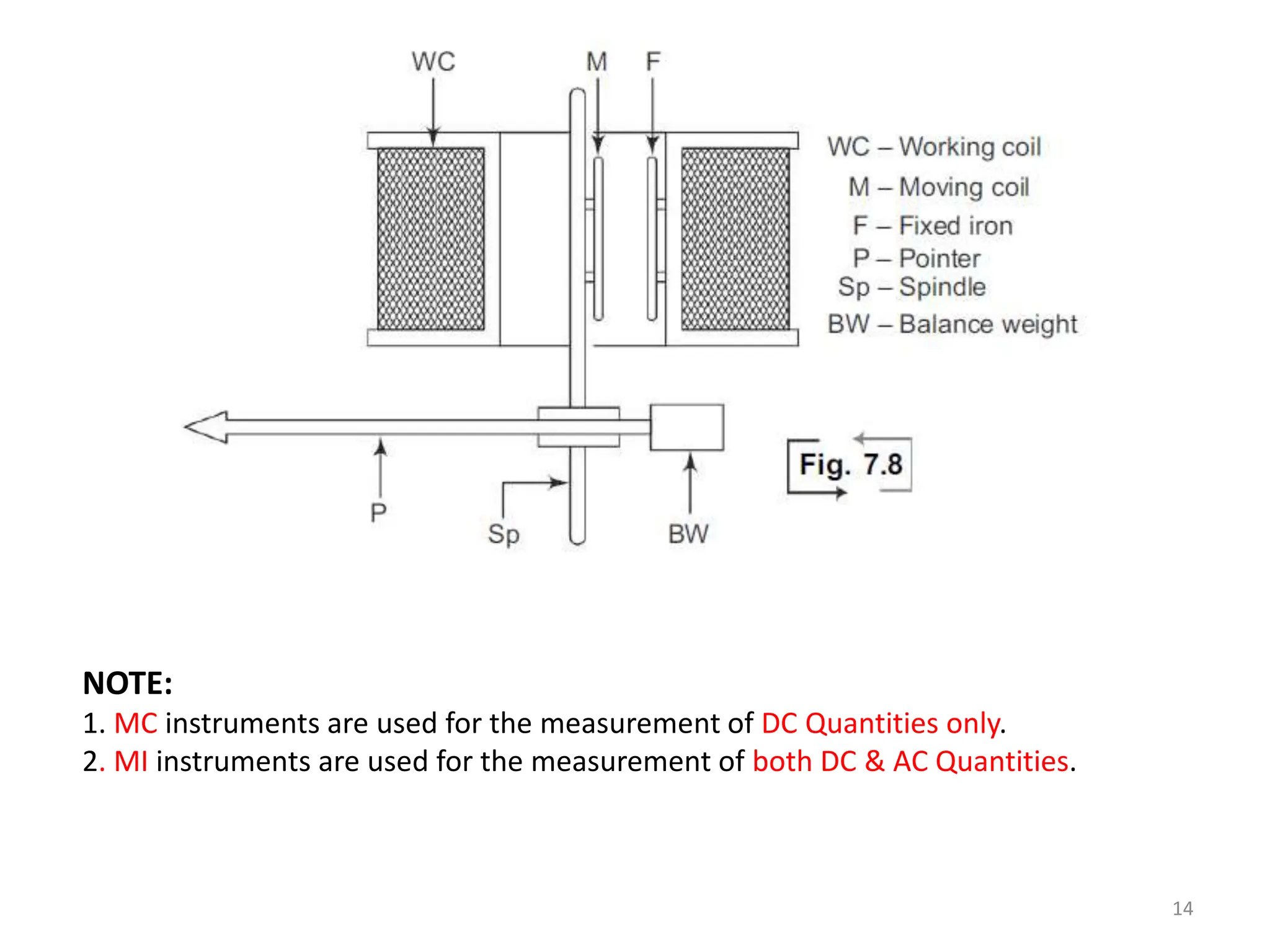 WC M F

WC – Working coil
M – Moving coil
F – Fixed iron
P – Pointer
Sp – Spindle
BW – Balance weight

P Sp BW

Fig. 7.8

NOTE:
1. MC instruments are used for the measurement of DC Quantities only.
2. MI instruments are used for the measurement of both DC & AC Quantities.

14