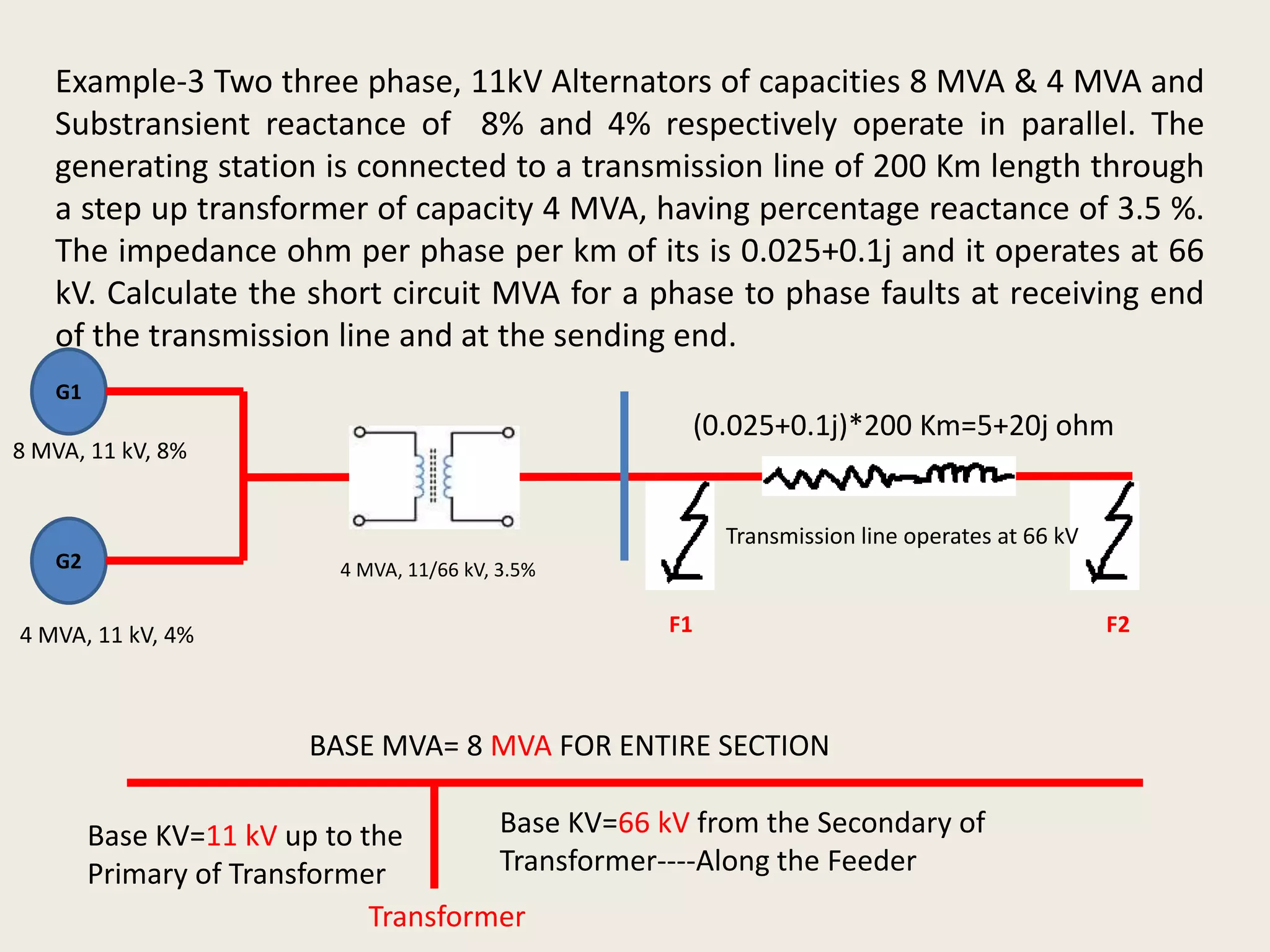 Example-3 Two three phase, 11kV Alternators of capacities 8 MVA & 4 MVA and Substransient reactance of 8% and 4% respectively operate in parallel. The generating station is connected to a transmission line of 200 Km length through a step up transformer of capacity 4 MVA, having percentage reactance of 3.5 %. The impedance ohm per phase per km of its is 0.025+0.1j and it operates at 66 kV. Calculate the short circuit MVA for a phase to phase faults at receiving end of the transmission line and at the sending end.

G1

8 MVA, 11 kV, 8%

G2

4 MVA, 11 kV, 4%

4 MVA, 11/66 kV, 3.5%

(0.025+0.1j)*200 Km=5+20j ohm

Transmission line operates at 66 kV

F1

F2

BASE MVA= 8 MVA FOR ENTIRE SECTION

Base KV=11 kV up to the Primary of Transformer

Base KV=66 kV from the Secondary of Transformer----Along the Feeder

Transformer