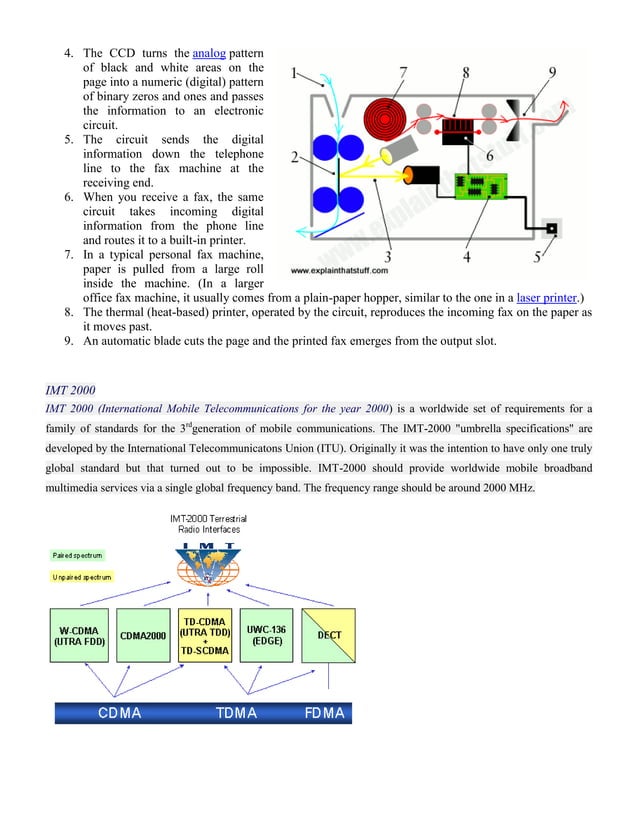 4. The CCD turns the analog pattern of black and white areas on the page into a numeric (digital) pattern of binary zeros and ones and passes the information to an electronic circuit.
5. The circuit sends the digital information down the telephone line to the fax machine at the receiving end.
6. When you receive a fax, the same circuit takes incoming digital information from the phone line and routes it to a built-in printer.
7. In a typical personal fax machine, paper is pulled from a large roll inside the machine. (In a larger office fax machine, it usually comes from a plain-paper hopper, similar to the one in a laser printer.)
8. The thermal (heat-based) printer, operated by the circuit, reproduces the incoming fax on the paper as it moves past.
9. An automatic blade cuts the page and the printed fax emerges from the output slot.

1 2 3 4 5 6 7 8 9
www.explainthatstuff.com
www.explainthatstuff.com

IMT 2000
IMT 2000 (International Mobile Telecommunications for the year 2000) is a worldwide set of requirements for a family of standards for the 3$^{rd}$generation of mobile communications. The IMT-2000 "umbrella specifications" are developed by the International Telecommunicatons Union (ITU). Originally it was the intention to have only one truly global standard but that turned out to be impossible. IMT-2000 should provide worldwide mobile broadband multimedia services via a single global frequency band. The frequency range should be around 2000 MHz.

IMT-2000 Terrestrial Radio Interfaces
Paired spectrum
Unpaired spectrum
I M T
W-CDMA (UTRA FDD)
CDMA2000
TD-CDMA (UTRA TDD) + TD-SCDMA
UWC-136 (EDGE)
DECT
CDMA
TDMA
FDMA