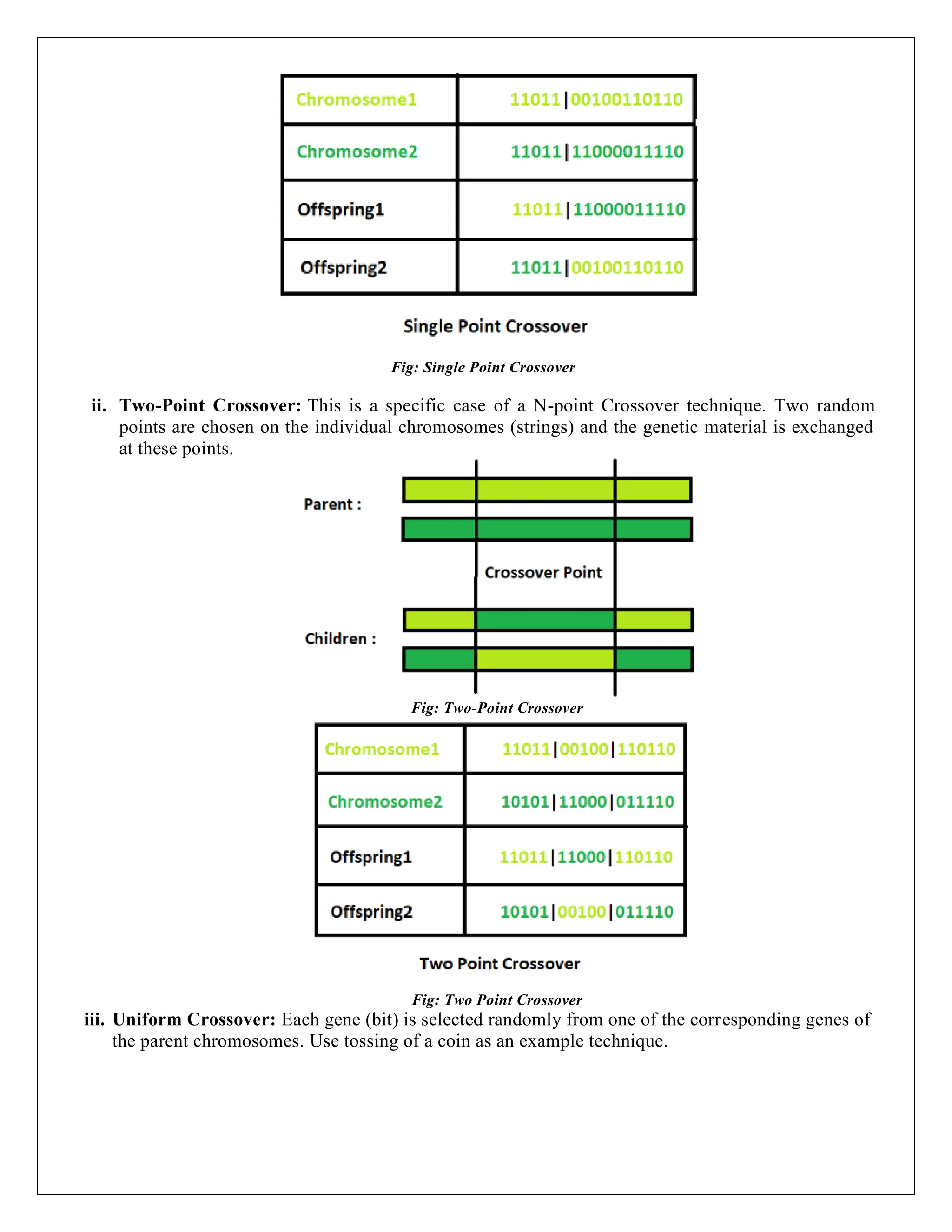 | Chromosome1 | 11011\|00100110110 |
|---|---|
| Chromosome2 | 11011\|11000011110 |
| Offspring1 | 11011\|11000011110 |
| Offspring2 | 11011\|00100110110 |

Single Point Crossover

Fig: Single Point Crossover

ii. Two-Point Crossover: This is a specific case of a N-point Crossover technique. Two random points are chosen on the individual chromosomes (strings) and the genetic material is exchanged at these points.

Parent :

Crossover Point

Children :

Fig: Two-Point Crossover

| Chromosome1 | 11011\|00100\|110110 |
|---|---|
| Chromosome2 | 10101\|11000\|011110 |
| Offspring1 | 11011\|11000\|110110 |
| Offspring2 | 10101\|00100\|011110 |

Two Point Crossover

Fig: Two Point Crossover

iii. Uniform Crossover: Each gene (bit) is selected randomly from one of the corresponding genes of the parent chromosomes. Use tossing of a coin as an example technique.