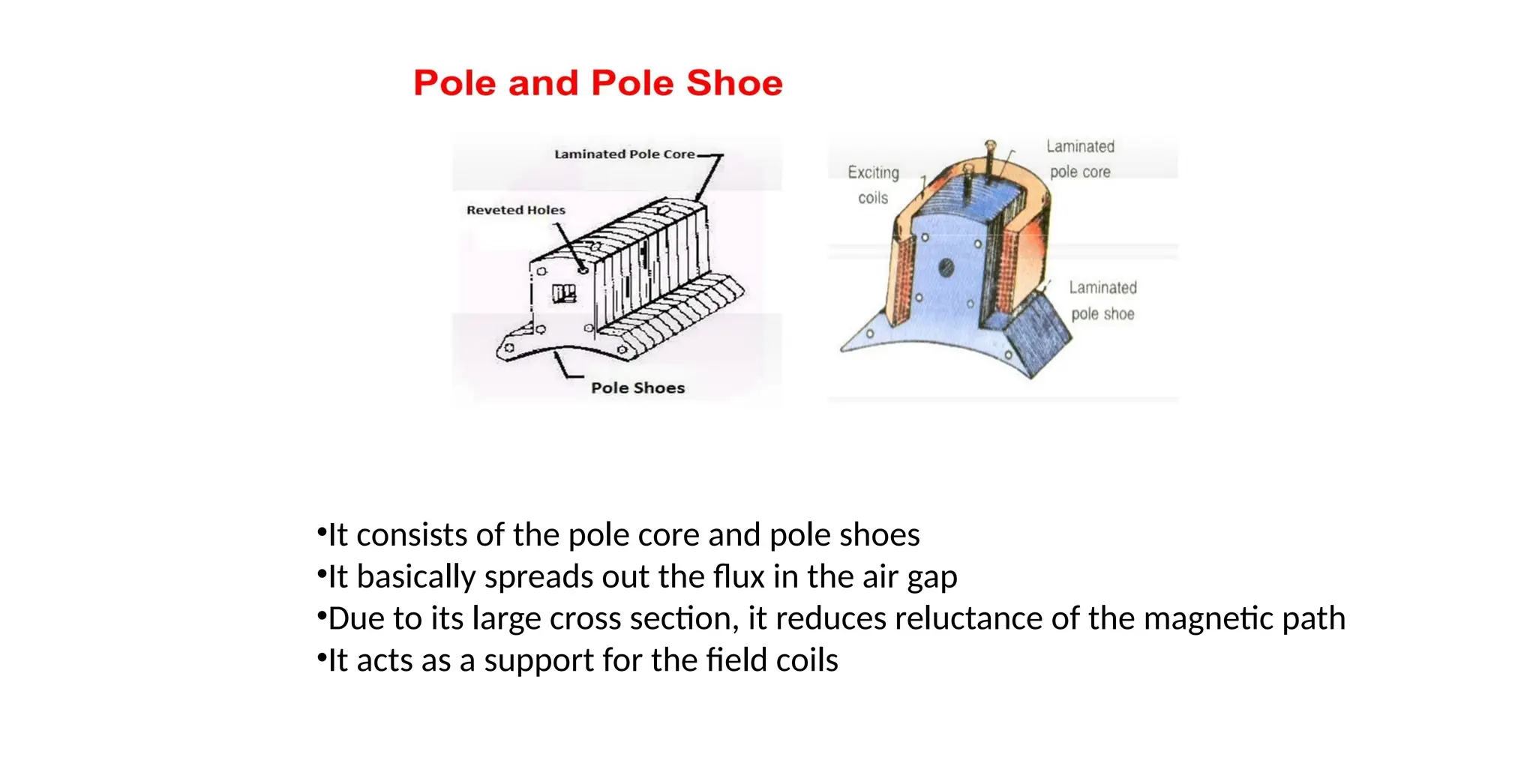 Pole and Pole Shoe

Laminated Pole Core

Reveted Holes

Pole Shoes

Exciting coils

Laminated pole core

Laminated pole shoe

•It consists of the pole core and pole shoes
•It basically spreads out the flux in the air gap
•Due to its large cross section, it reduces reluctance of the magnetic path
•It acts as a support for the field coils