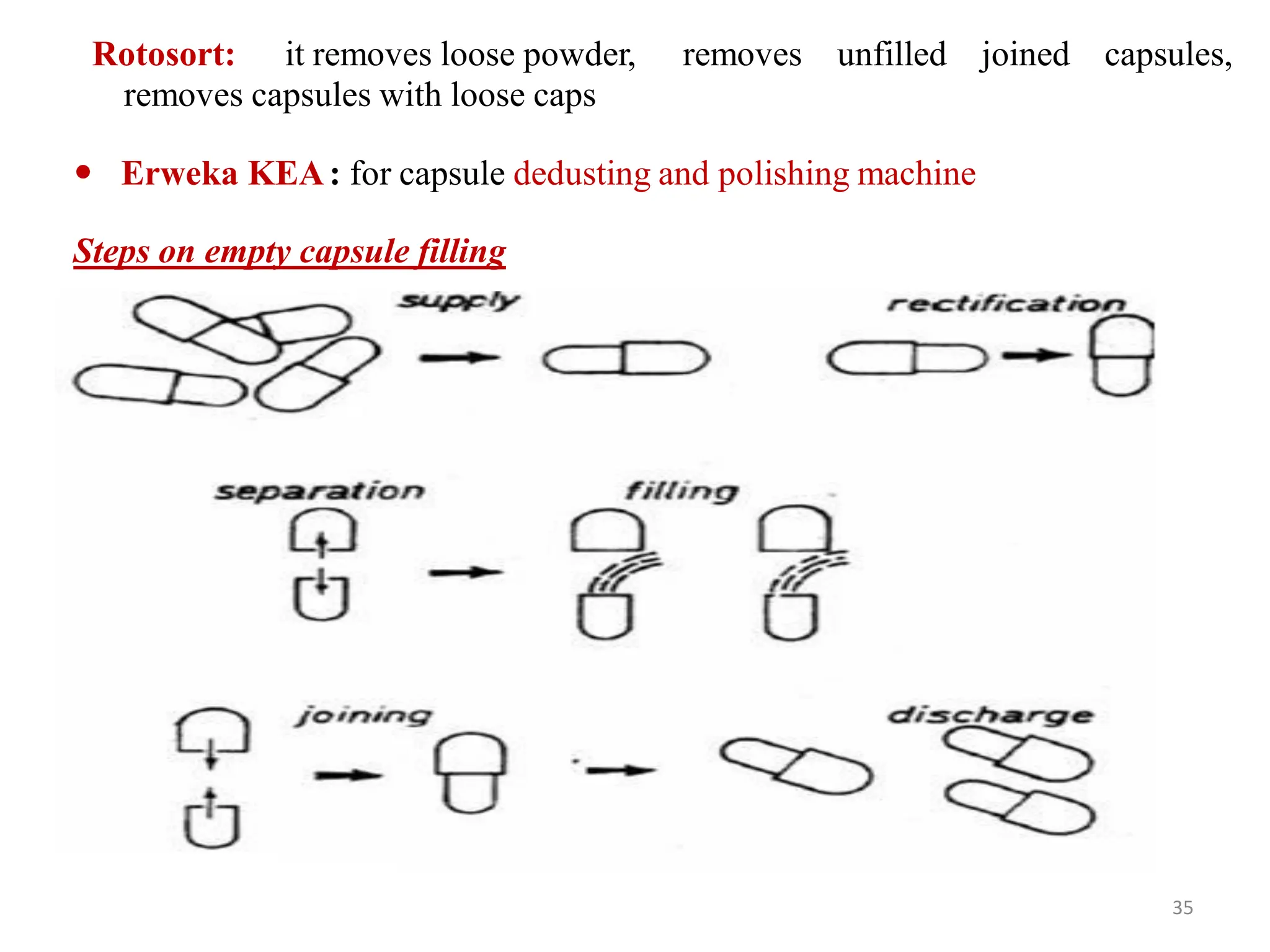 Rotosort: it removes loose powder, removes unfilled joined capsules, removes capsules with loose caps

• Erweka KEA : for capsule dedusting and polishing machine

Steps on empty capsule filling

supply

rectification

separation

filling

joining

discharge

35