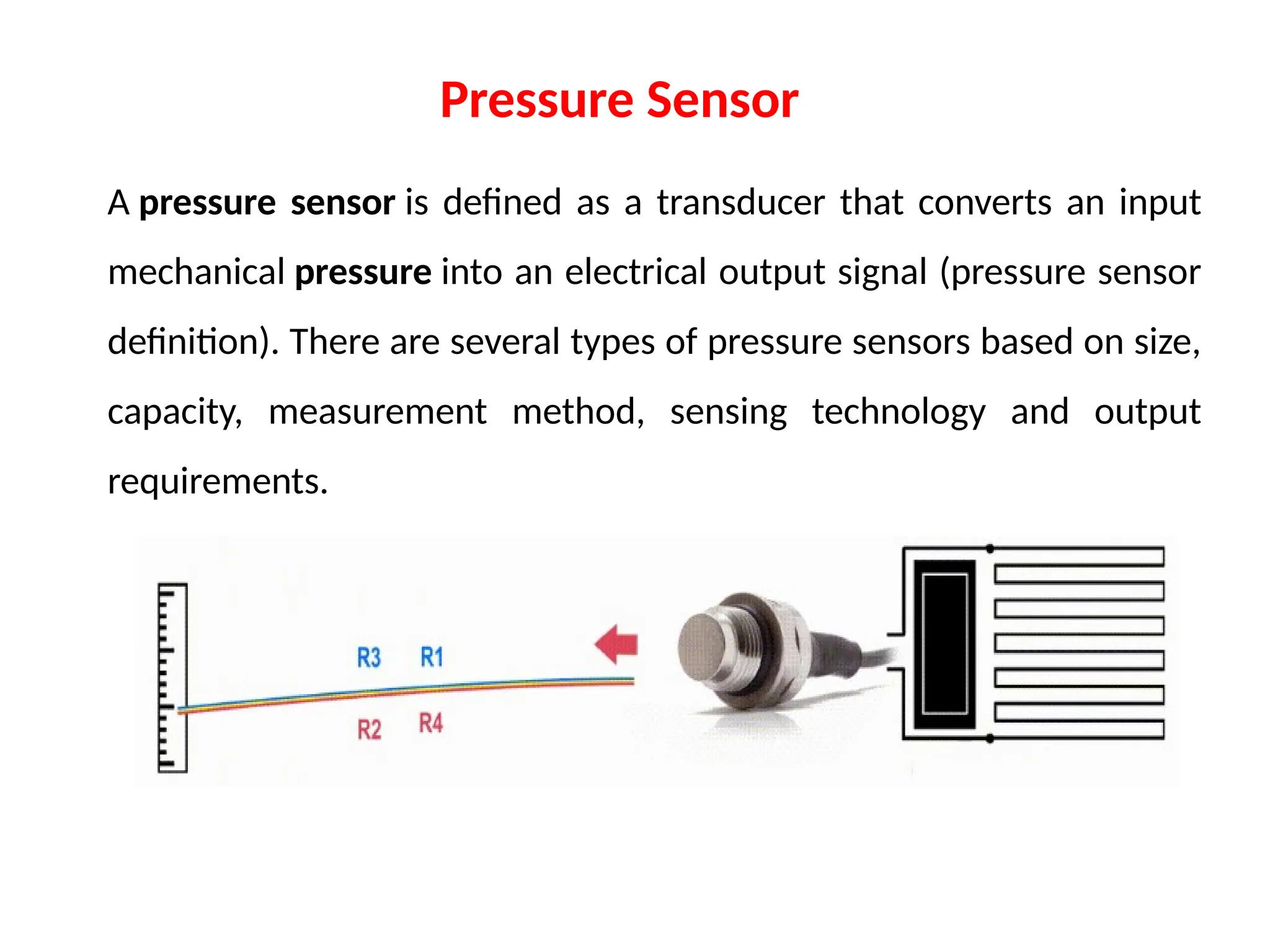 Pressure Sensor

A pressure sensor is defined as a transducer that converts an input mechanical pressure into an electrical output signal (pressure sensor definition). There are several types of pressure sensors based on size, capacity, measurement method, sensing technology and output requirements.

R3 R1

R2 R4