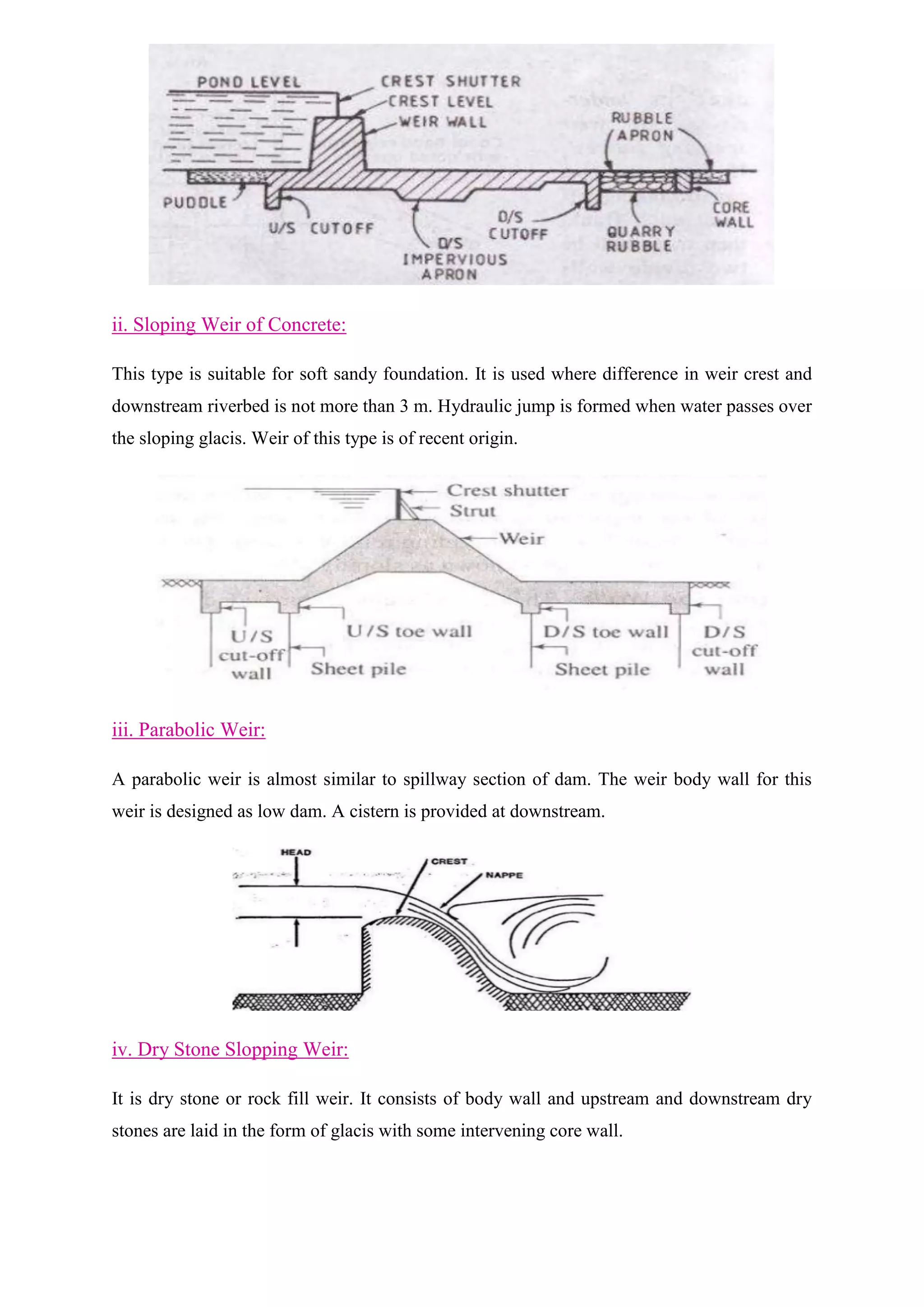 POND LEVEL
CREST SHUTTER
CREST LEVEL
WEIR WALL
RUBBLE APRON
PUDDLE
U/S CUTOFF
D/S IMPERVIOUS APRON
D/S CUTOFF
QUARRY RUBBLE
CORE WALL

ii. Sloping Weir of Concrete:

This type is suitable for soft sandy foundation. It is used where difference in weir crest and downstream riverbed is not more than 3 m. Hydraulic jump is formed when water passes over the sloping glacis. Weir of this type is of recent origin.

Crest shutter
Strut
Weir
U/S cut-off wall
U/S toe wall
Sheet pile
D/S toe wall
Sheet pile
D/S cut-off wall

iii. Parabolic Weir:

A parabolic weir is almost similar to spillway section of dam. The weir body wall for this weir is designed as low dam. A cistern is provided at downstream.

HEAD
CREST
NAPPE

iv. Dry Stone Slopping Weir:

It is dry stone or rock fill weir. It consists of body wall and upstream and downstream dry stones are laid in the form of glacis with some intervening core wall.