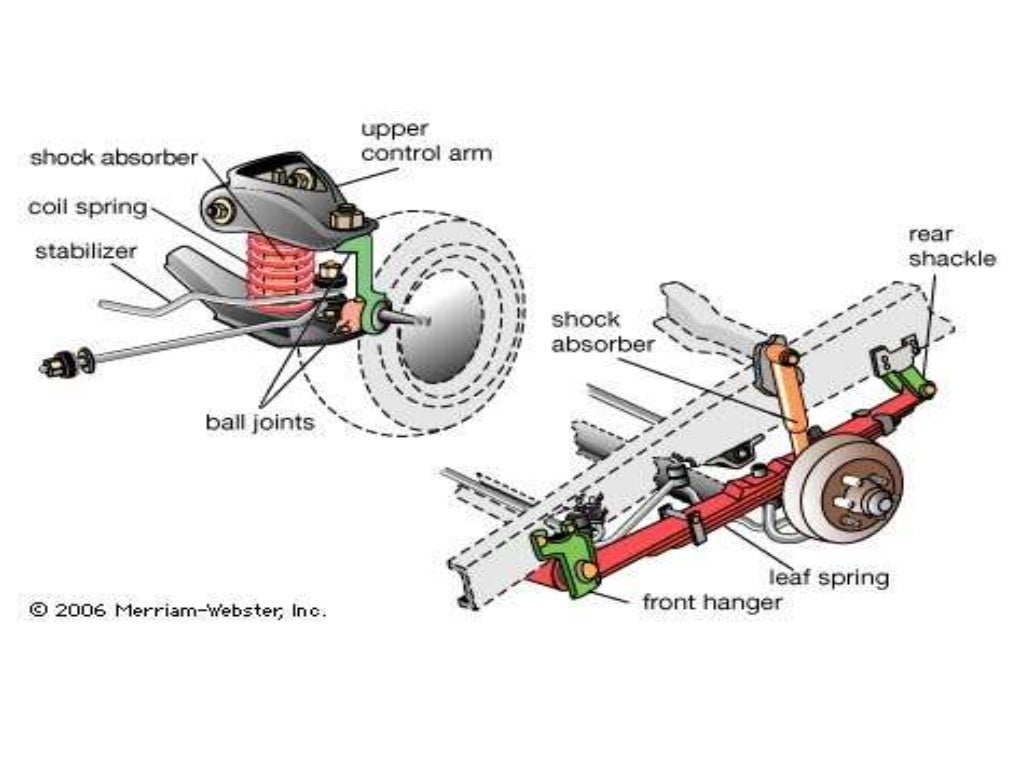 shock absorber
upper control arm
coil spring
stabilizer
ball joints
rear shackle
shock absorber
leaf spring
front hanger
© 2006 Merriam-Webster, Inc.