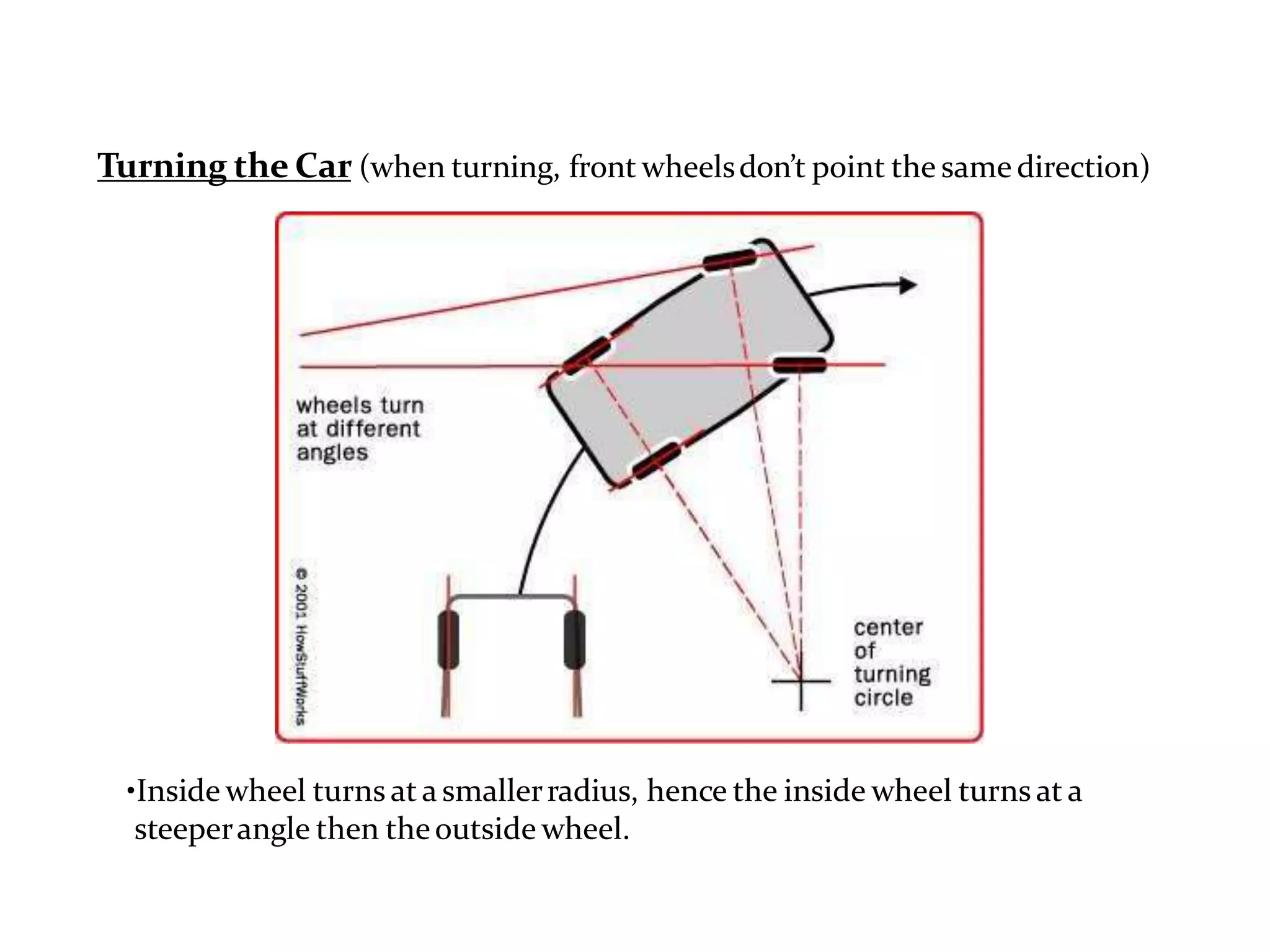 Turning the Car (when turning, front wheels don't point the same direction)

wheels turn at different angles

© 2001 HowStuffWorks

center of turning circle

•Inside wheel turns at a smaller radius, hence the inside wheel turns at a steeper angle then the outside wheel.