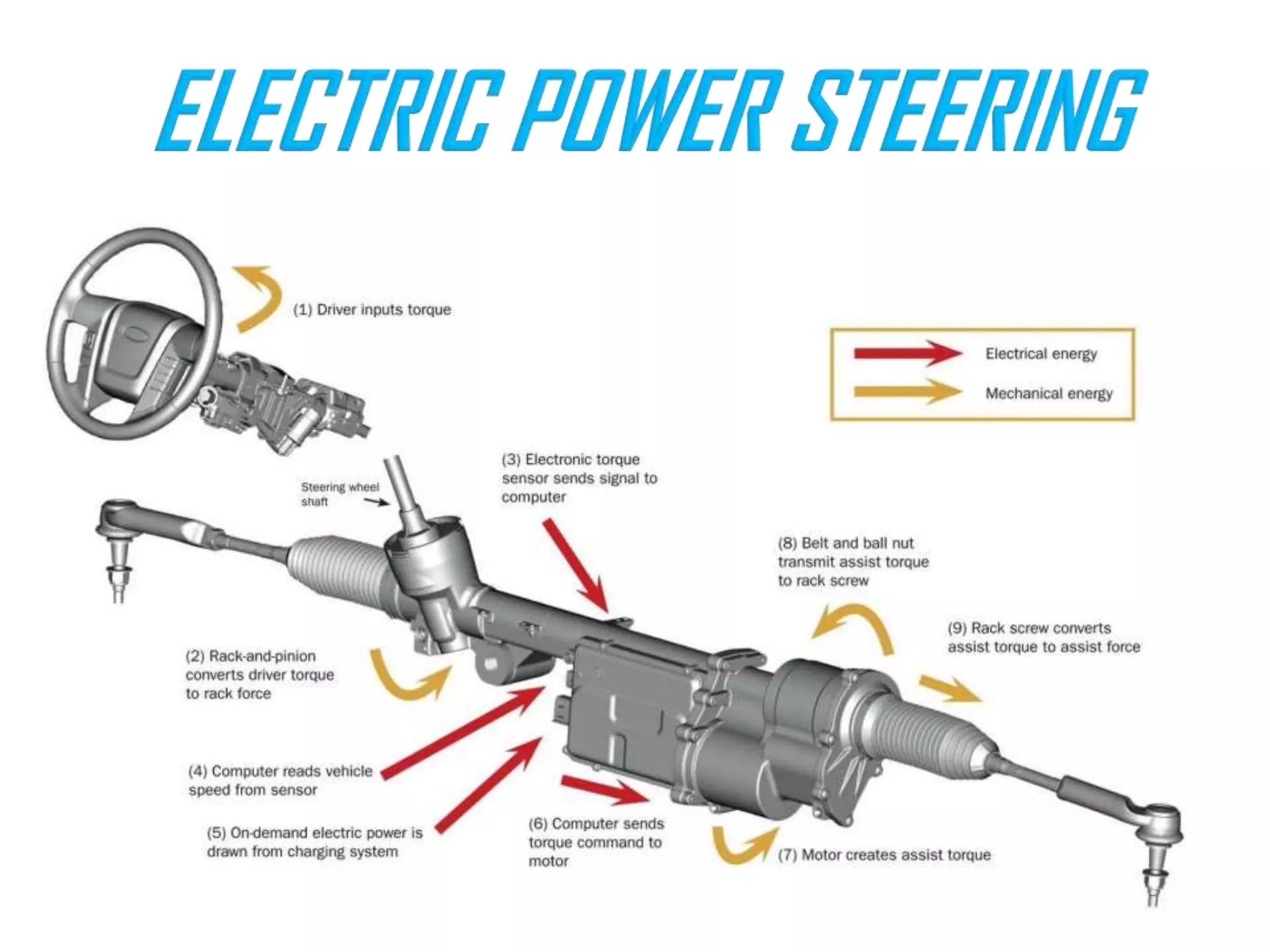 ELECTRIC POWER STEERING

(1) Driver inputs torque

Electrical energy

Mechanical energy

Steering wheel shaft

(3) Electronic torque sensor sends signal to computer

(8) Belt and ball nut transmit assist torque to rack screw

(9) Rack screw converts assist torque to assist force

(2) Rack-and-pinion converts driver torque to rack force

(4) Computer reads vehicle speed from sensor

(5) On-demand electric power is drawn from charging system

(6) Computer sends torque command to motor

(7) Motor creates assist torque