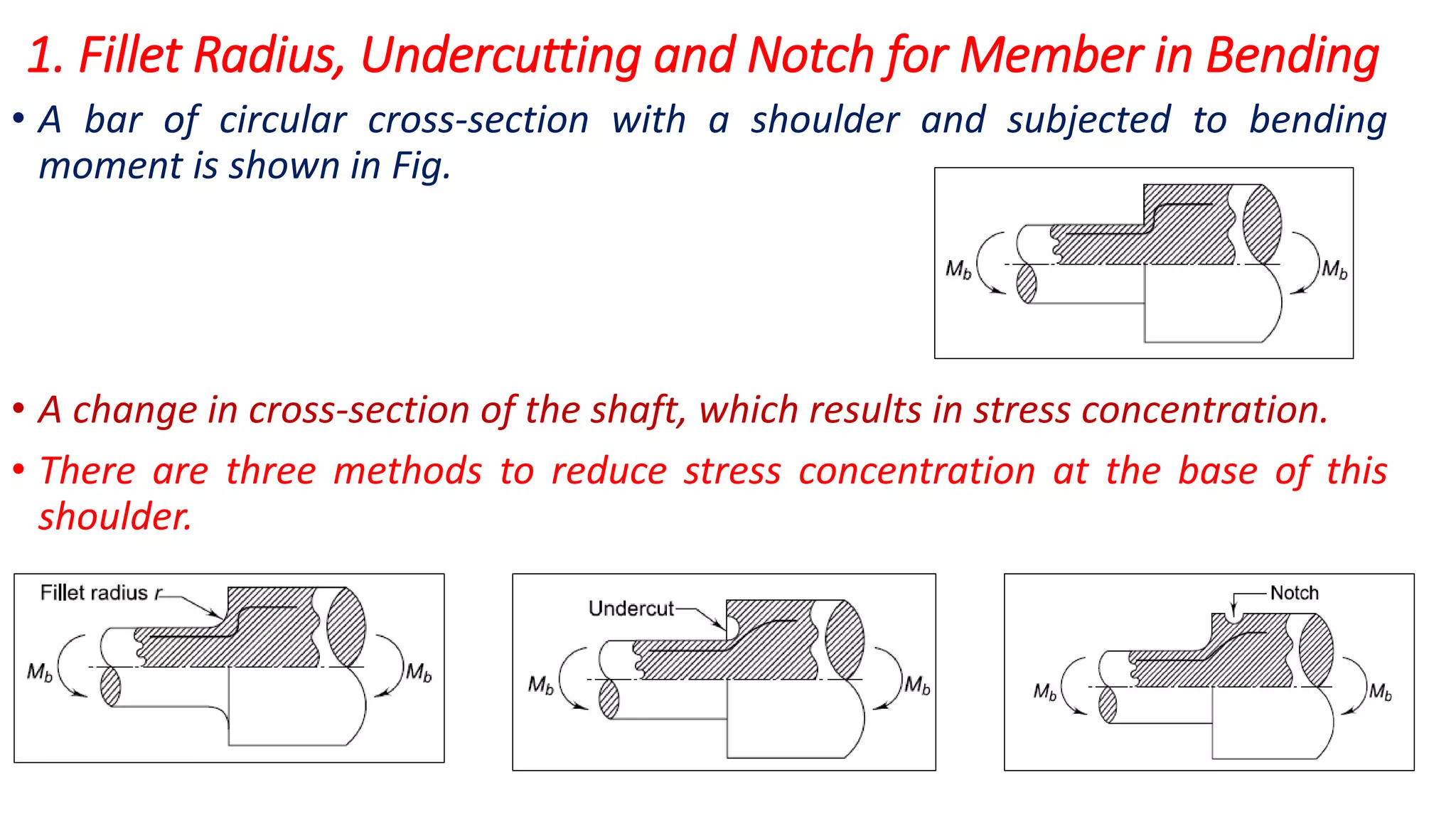 1. Fillet Radius, Undercutting and Notch for Member in Bending

• A bar of circular cross-section with a shoulder and subjected to bending moment is shown in Fig.

$M_b$ $M_b$

• A change in cross-section of the shaft, which results in stress concentration.

• There are three methods to reduce stress concentration at the base of this shoulder.

Fillet radius $r$
$M_b$ $M_b$

Undercut
$M_b$ $M_b$

Notch
$M_b$ $M_b$