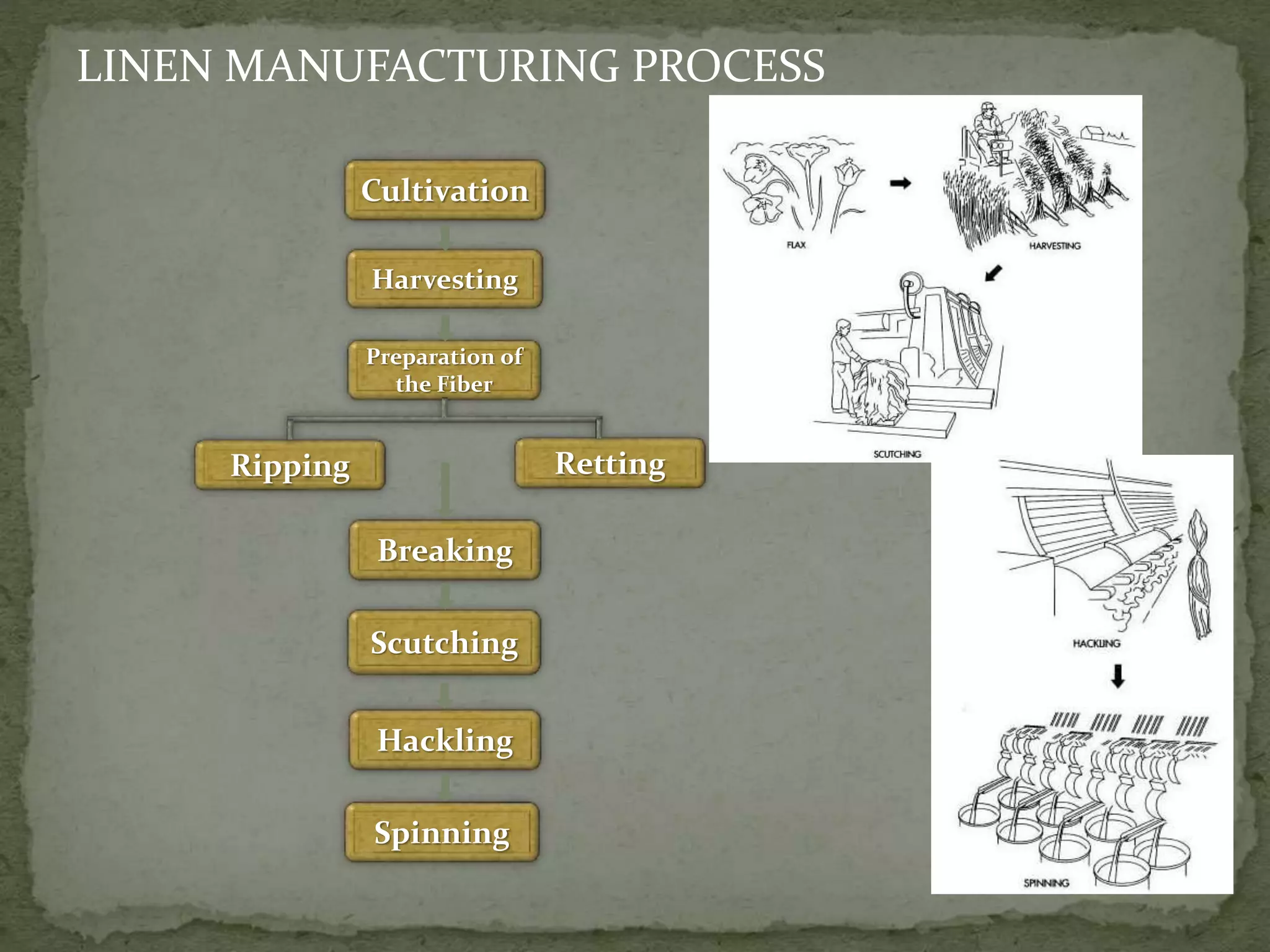 LINEN MANUFACTURING PROCESS

Cultivation

Harvesting

Preparation of the Fiber

Ripping

Retting

Breaking

Scutching

Hackling

Spinning

FLAX

HARVESTING

SCUTCHING

HACKLING

SPINNING