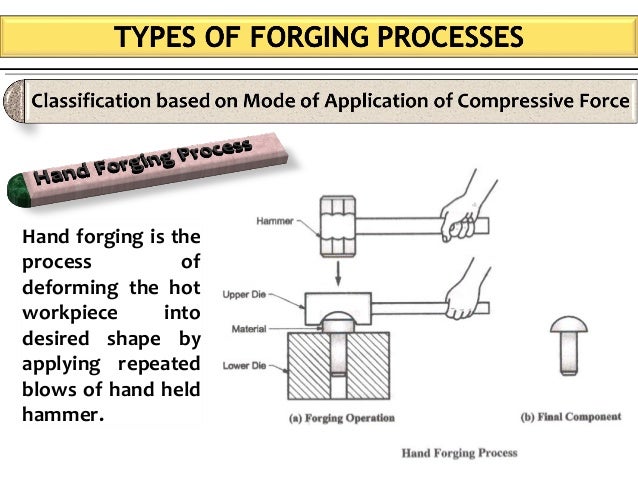 TYPES OF FORGING PROCESSES

Classification based on Mode of Application of Compressive Force

Hand Forging Process

Hand forging is the process of deforming the hot workpiece into desired shape by applying repeated blows of hand held hammer.

Hammer

Upper Die

Material

Lower Die

(a) Forging Operation

(b) Final Component

Hand Forging Process