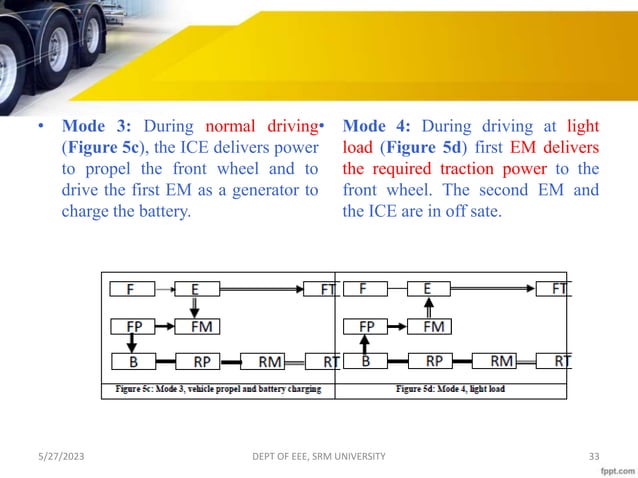 • **Mode 3:** During normal driving (**Figure 5c**), the ICE delivers power to propel the front wheel and to drive the first EM as a generator to charge the battery.

• **Mode 4:** During driving at light load (**Figure 5d**) first EM delivers the required traction power to the front wheel. The second EM and the ICE are in off sate.

F E FT
FP FM
B RP RM RT
Figure 5c: Mode 3, vehicle propel and battery charging

F E FT
FP FM
B RP RM RT
Figure 5d: Mode 4, light load

5/27/2023
DEPT OF EEE, SRM UNIVERSITY
33
fppt.com