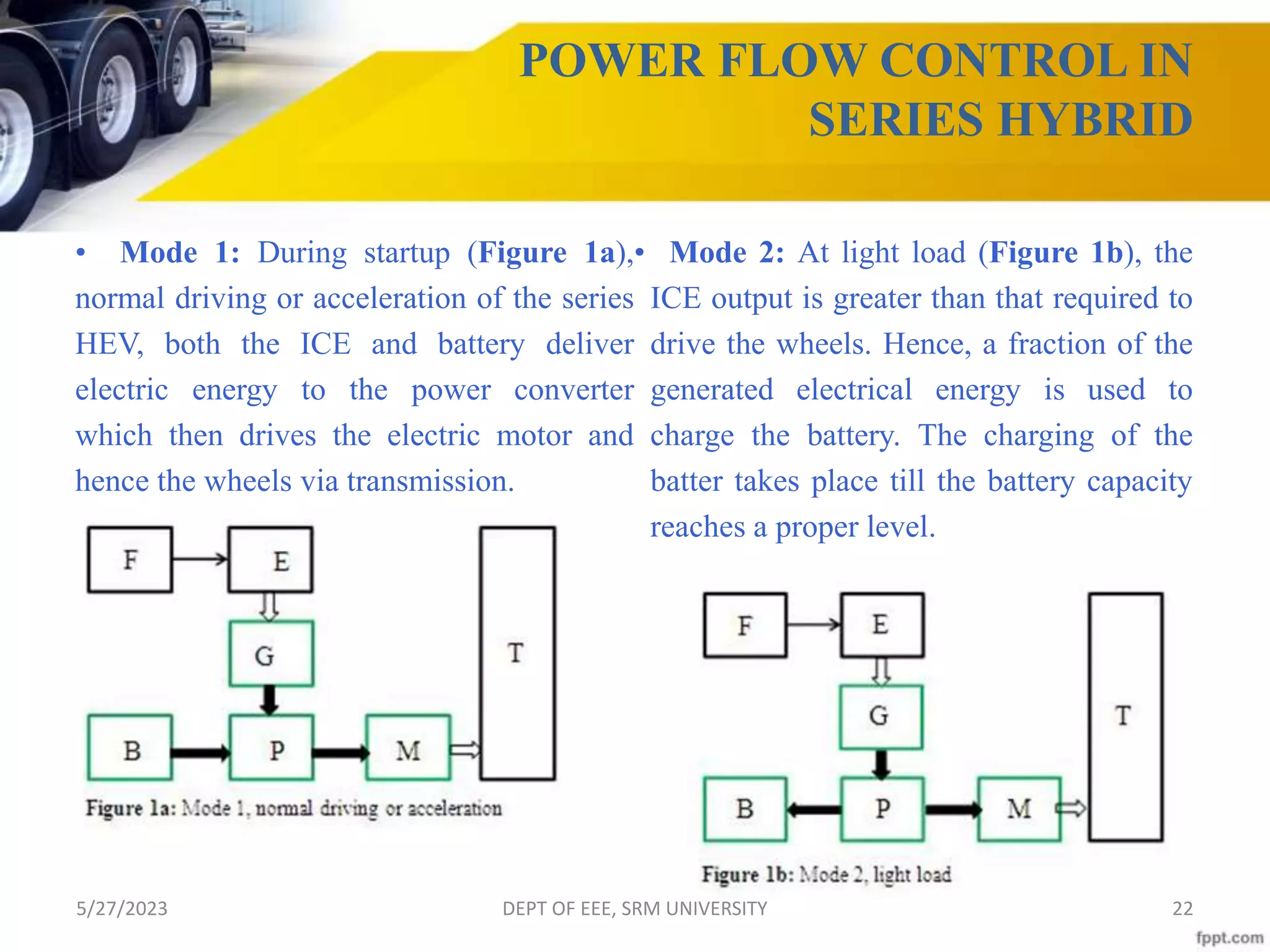 POWER FLOW CONTROL IN SERIES HYBRID

• Mode 1: During startup (Figure 1a), normal driving or acceleration of the series HEV, both the ICE and battery deliver electric energy to the power converter which then drives the electric motor and hence the wheels via transmission.

F E G T B P M

Figure 1a: Mode 1, normal driving or acceleration

• Mode 2: At light load (Figure 1b), the ICE output is greater than that required to drive the wheels. Hence, a fraction of the generated electrical energy is used to charge the battery. The charging of the batter takes place till the battery capacity reaches a proper level.

F E G T B P M

Figure 1b: Mode 2, light load

5/27/2023

DEPT OF EEE, SRM UNIVERSITY

22

fppt.com