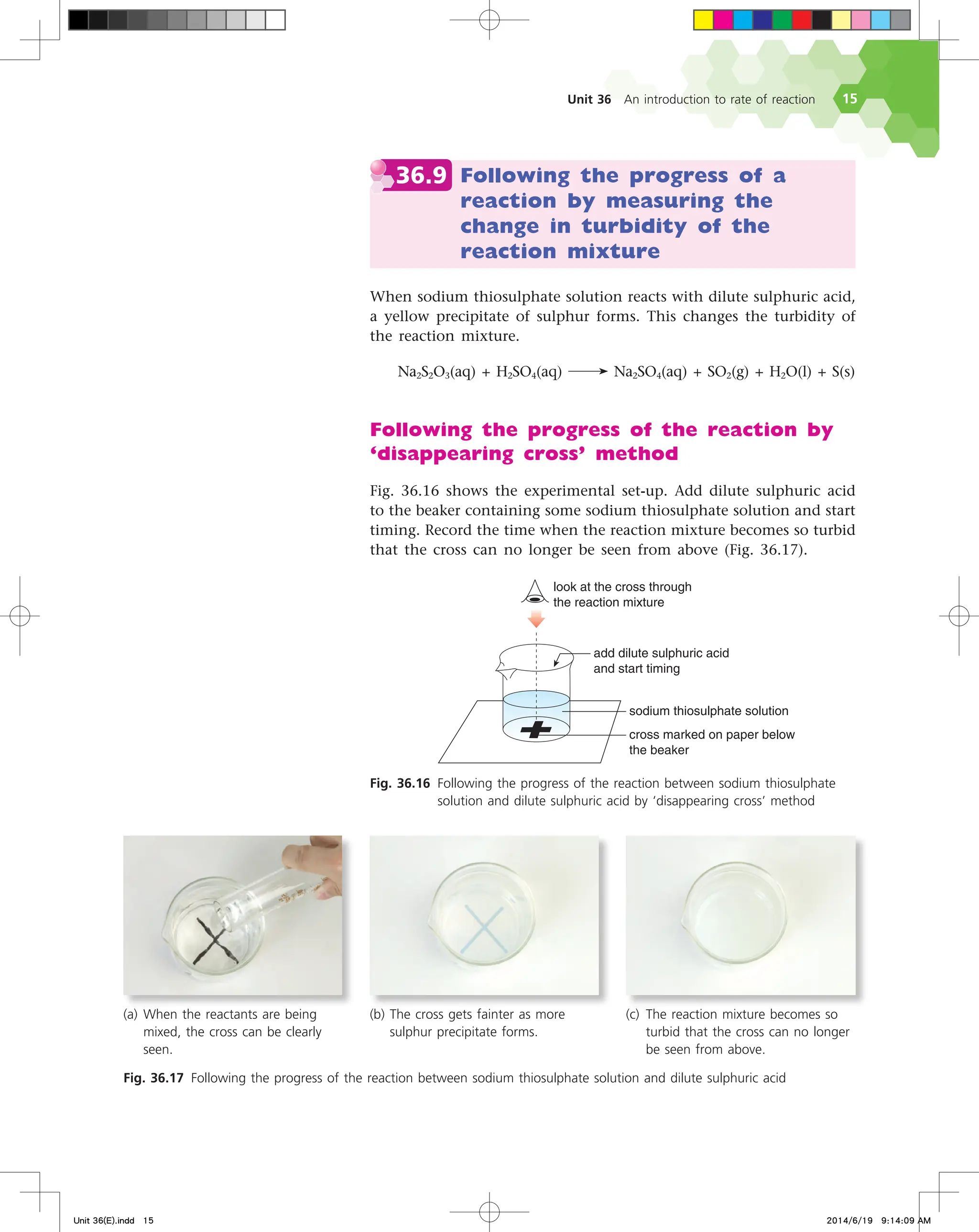 Unit 36 An introduction to rate of reaction 15

36.9 Following the progress of a reaction by measuring the change in turbidity of the reaction mixture

When sodium thiosulphate solution reacts with dilute sulphuric acid, a yellow precipitate of sulphur forms. This changes the turbidity of the reaction mixture.

$Na_2S_2O_3(aq) + H_2SO_4(aq) \longrightarrow Na_2SO_4(aq) + SO_2(g) + H_2O(l) + S(s)$

Following the progress of the reaction by 'disappearing cross' method

Fig. 36.16 shows the experimental set-up. Add dilute sulphuric acid to the beaker containing some sodium thiosulphate solution and start timing. Record the time when the reaction mixture becomes so turbid that the cross can no longer be seen from above (Fig. 36.17).

look at the cross through the reaction mixture

add dilute sulphuric acid and start timing

sodium thiosulphate solution

cross marked on paper below the beaker

Fig. 36.16 Following the progress of the reaction between sodium thiosulphate solution and dilute sulphuric acid by 'disappearing cross' method

(a) When the reactants are being mixed, the cross can be clearly seen.

(b) The cross gets fainter as more sulphur precipitate forms.

(c) The reaction mixture becomes so turbid that the cross can no longer be seen from above.

Fig. 36.17 Following the progress of the reaction between sodium thiosulphate solution and dilute sulphuric acid

Unit 36(E).indd 15

2014/6/19 9:14:09 AM