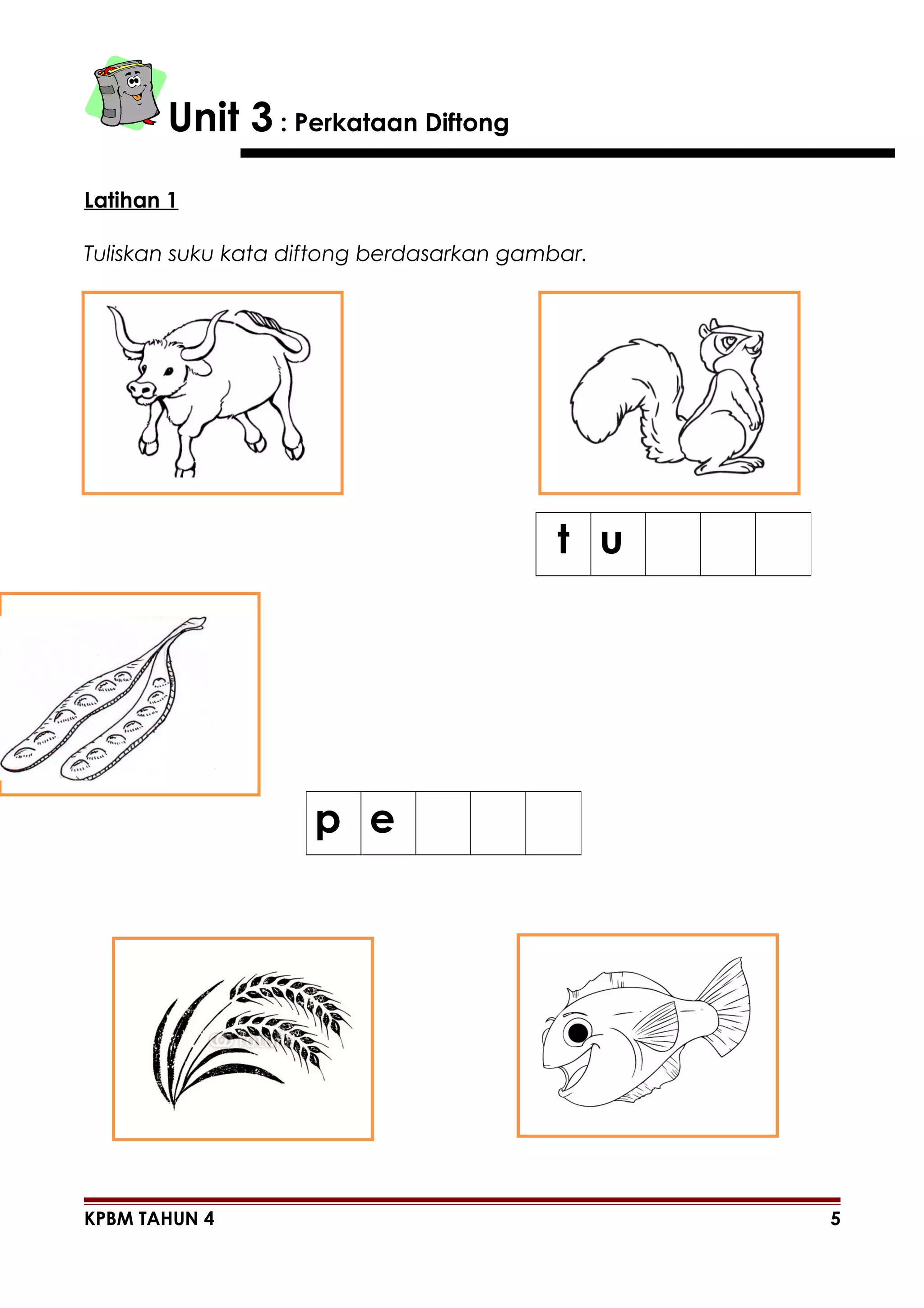 Unit 3 : Perkataan Diftong

Latihan 1

Tuliskan suku kata diftong berdasarkan gambar.

| t | u | | | |
|---|---|---|---|---|

| p | e | | | |
|---|---|---|---|---|

KPBM TAHUN 4 5