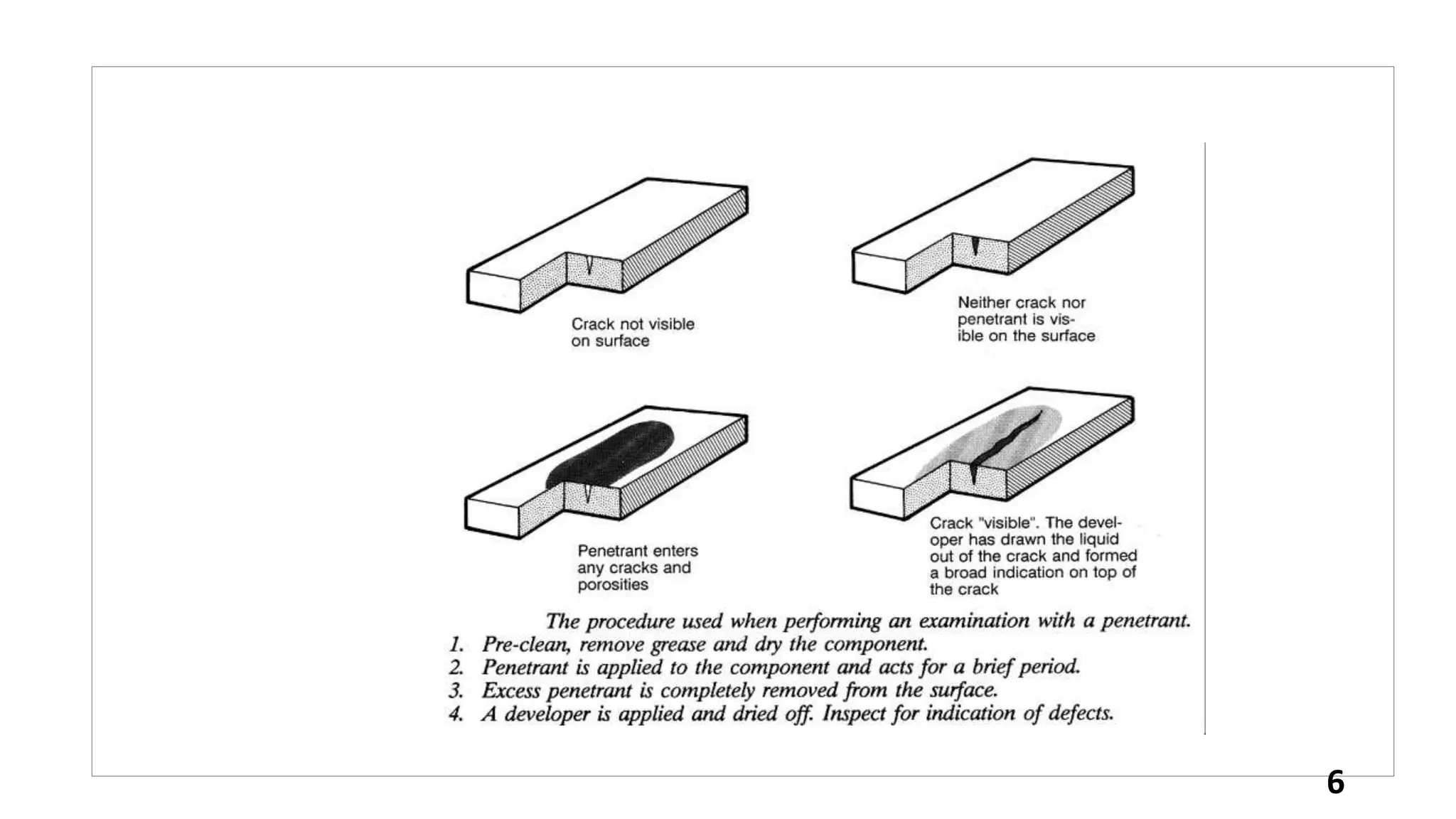 Crack not visible on surface

Neither crack nor penetrant is visible on the surface

Penetrant enters any cracks and porosities

Crack "visible". The developer has drawn the liquid out of the crack and formed a broad indication on top of the crack

The procedure used when performing an examination with a penetrant.
1. Pre-clean, remove grease and dry the component.
2. Penetrant is applied to the component and acts for a brief period.
3. Excess penetrant is completely removed from the surface.
4. A developer is applied and dried off. Inspect for indication of defects.

6