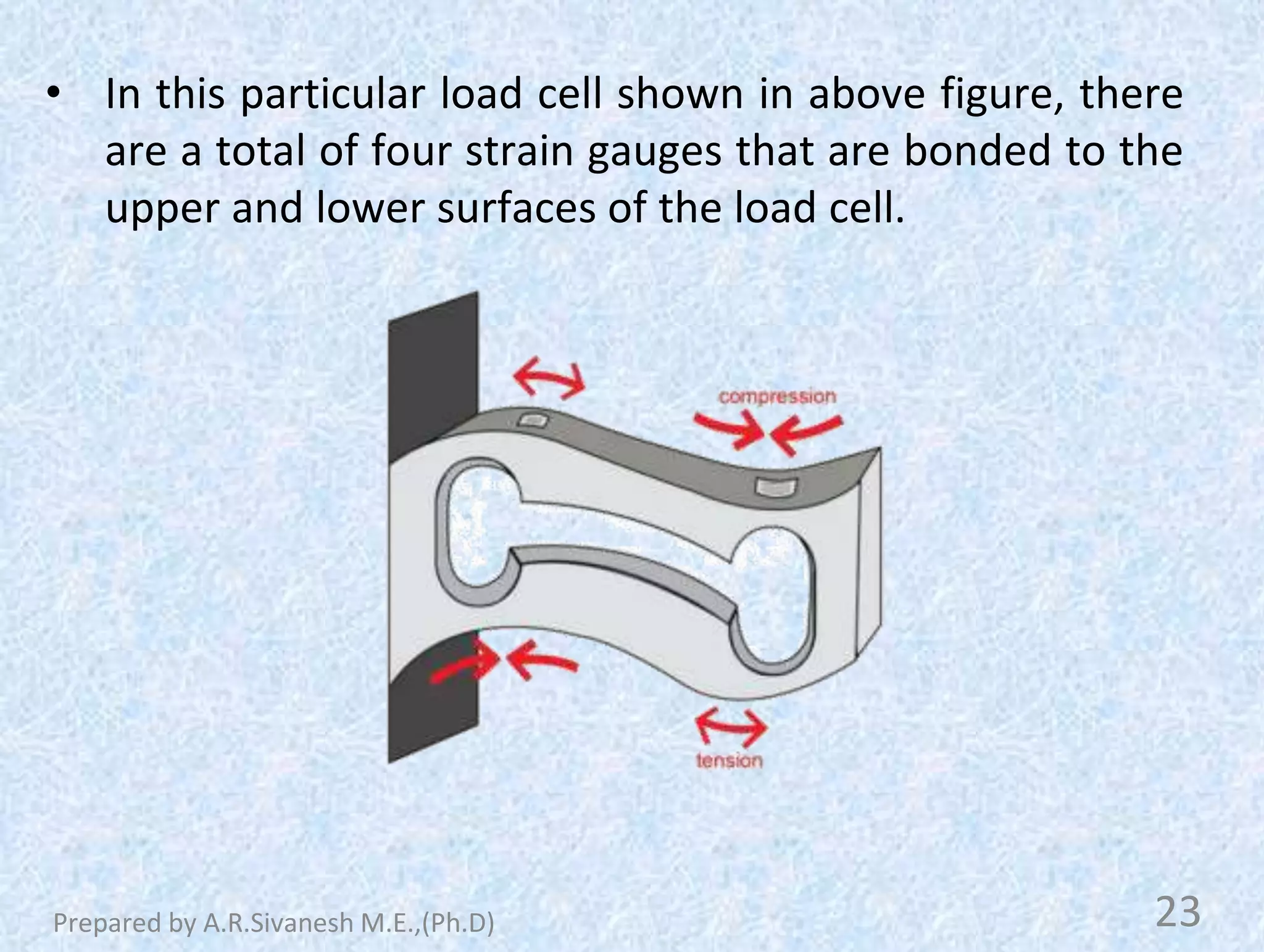 • In this particular load cell shown in above figure, there are a total of four strain gauges that are bonded to the upper and lower surfaces of the load cell.

compression

tension

Prepared by A.R.Sivanesh M.E.,(Ph.D)

23