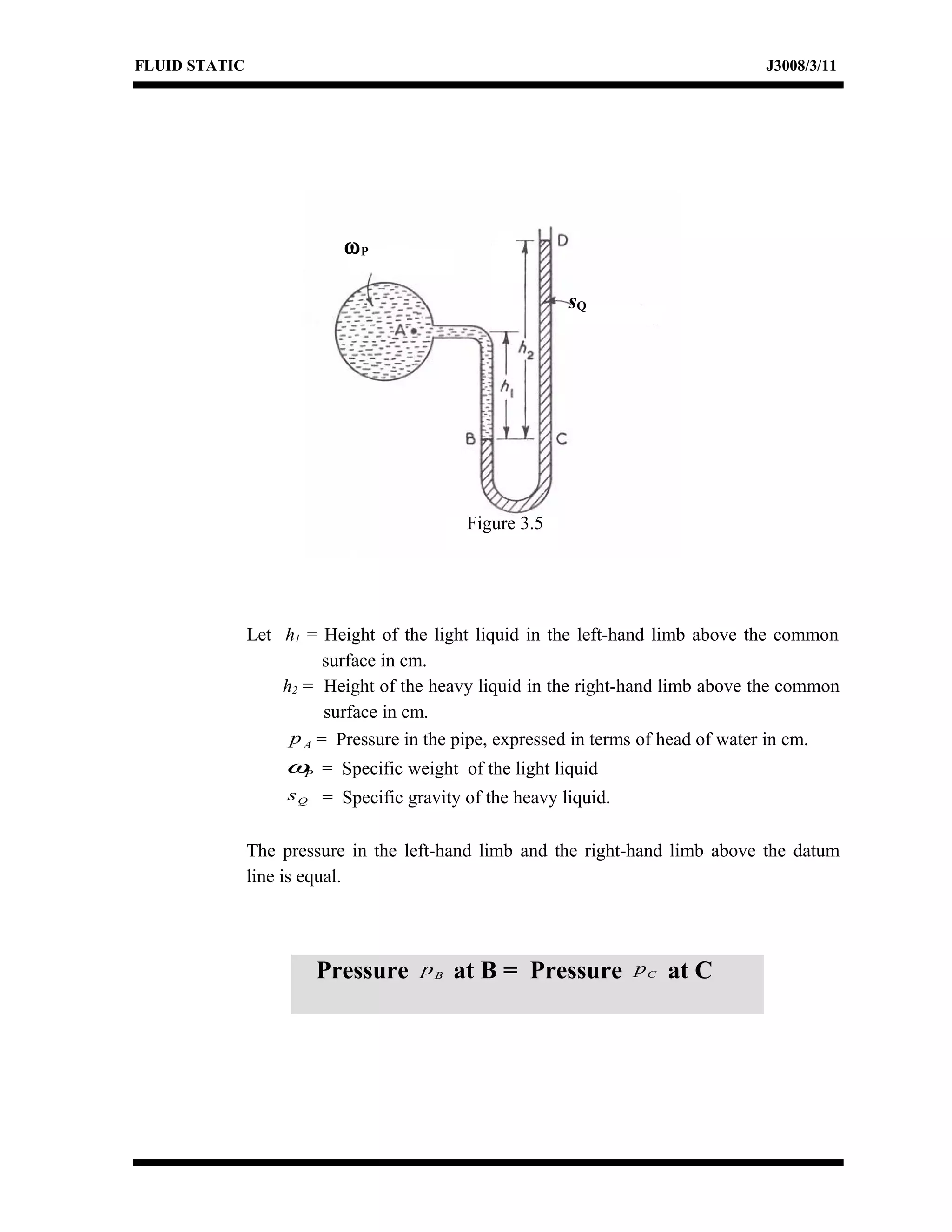 FLUID STATIC J3008/3/11

$\omega_P$

D

$s_Q$

A

$h_2$

$h_1$

B

C

Figure 3.5

Let $h_1$ = Height of the light liquid in the left-hand limb above the common surface in cm.

$h_2$ = Height of the heavy liquid in the right-hand limb above the common surface in cm.

$p_A$ = Pressure in the pipe, expressed in terms of head of water in cm.

$\omega_P$ = Specific weight of the light liquid

$s_Q$ = Specific gravity of the heavy liquid.

The pressure in the left-hand limb and the right-hand limb above the datum line is equal.

Pressure $p_B$ at B = Pressure $p_C$ at C