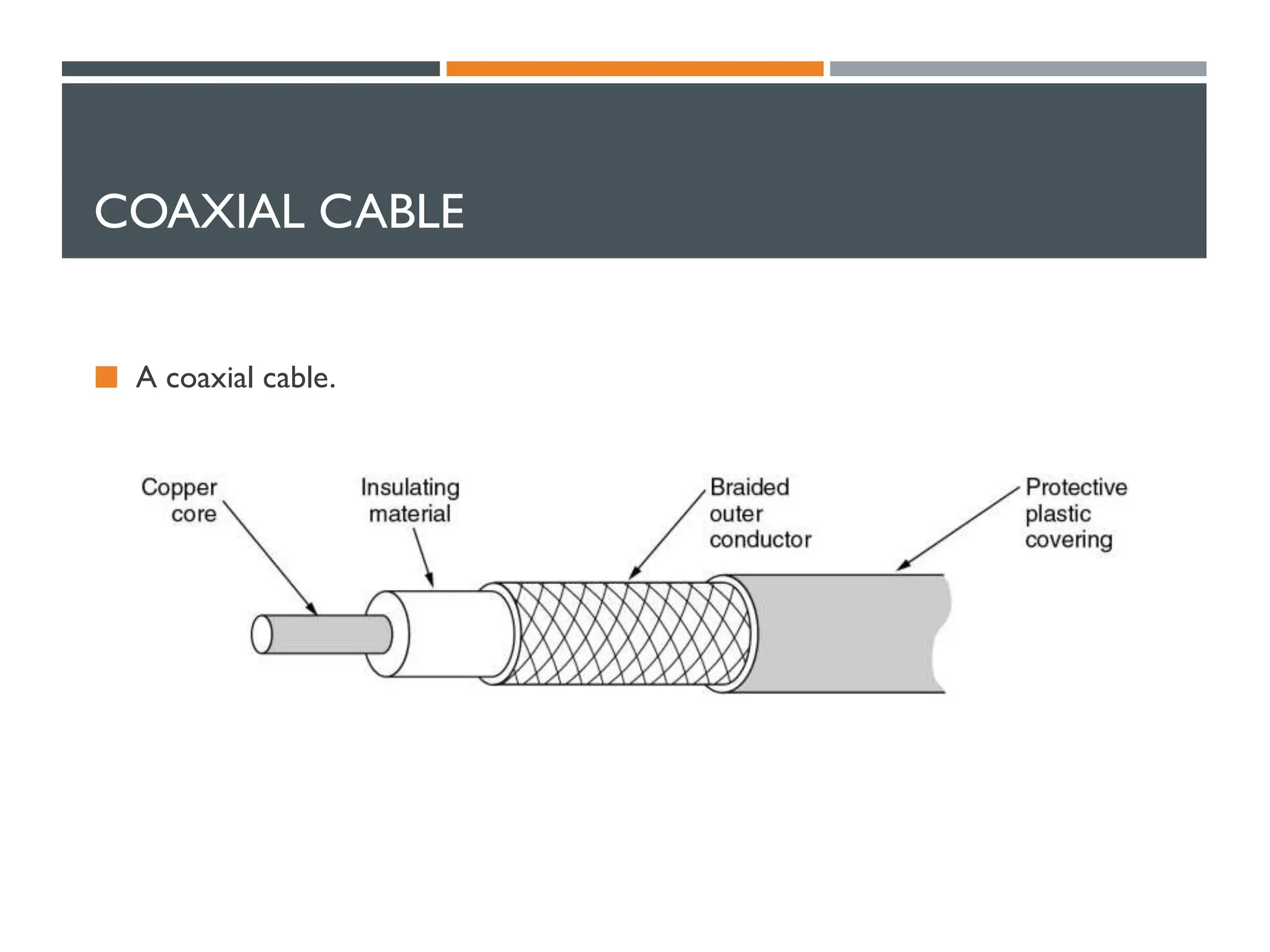 COAXIAL CABLE

A coaxial cable.

Copper core

Insulating material

Braided outer conductor

Protective plastic covering