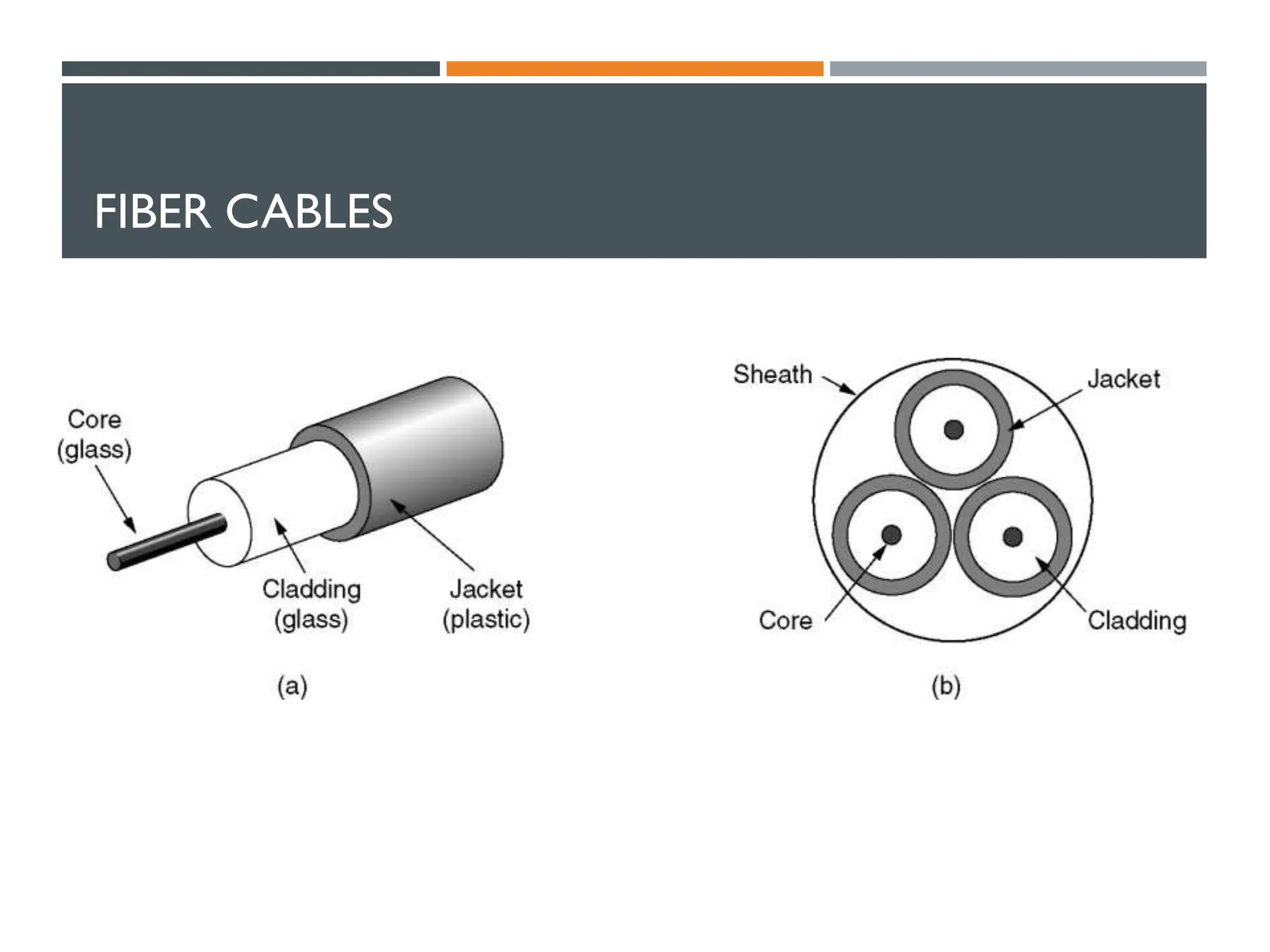 FIBER CABLES

Core (glass)

Cladding (glass)

Jacket (plastic)

(a)

Sheath

Jacket

Core

Cladding

(b)