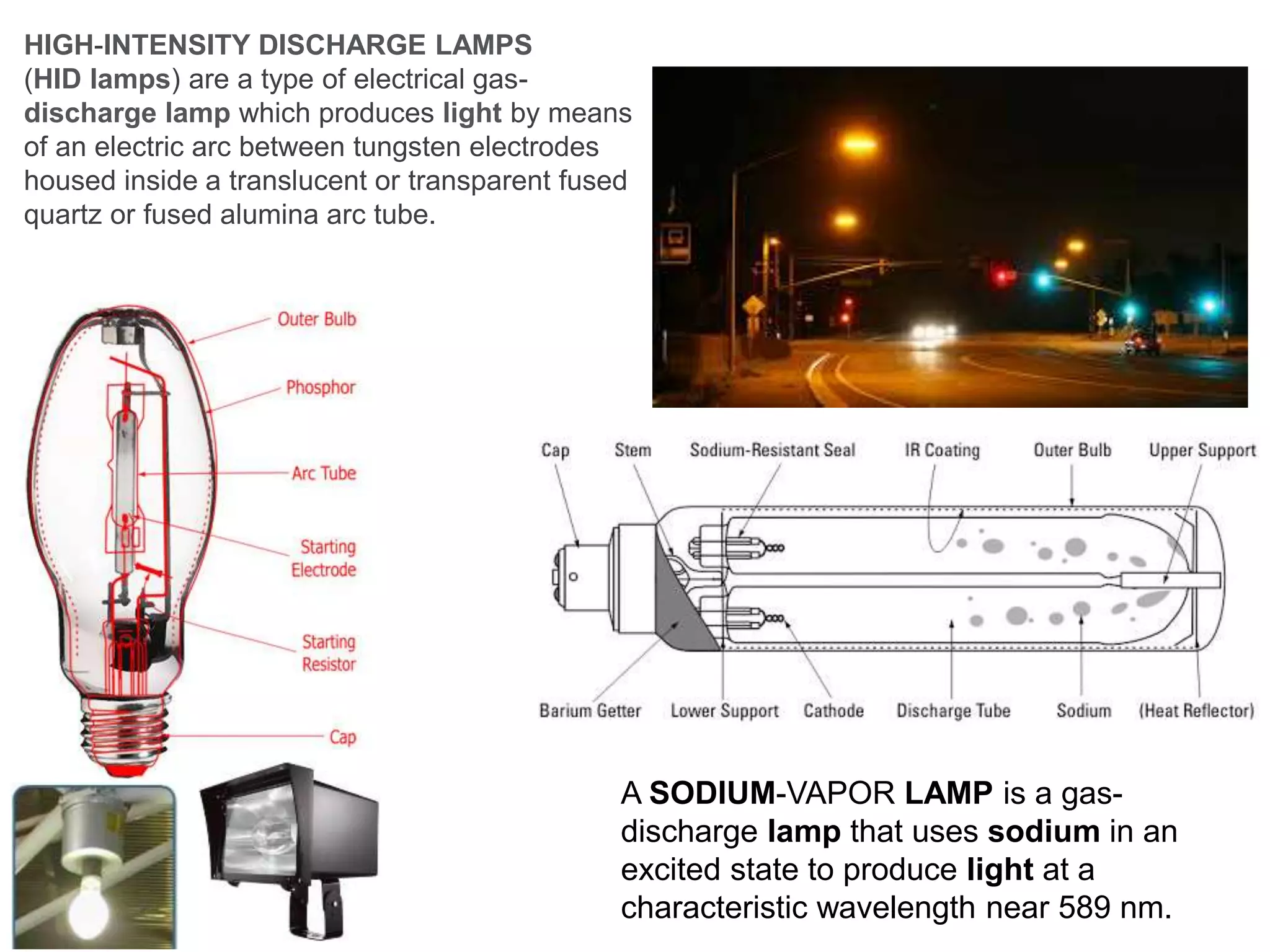 HIGH-INTENSITY DISCHARGE LAMPS (HID lamps) are a type of electrical gas-discharge lamp which produces light by means of an electric arc between tungsten electrodes housed inside a translucent or transparent fused quartz or fused alumina arc tube.

Outer Bulb
Phosphor
Arc Tube
Starting Electrode
Starting Resistor
Cap

Cap
Stem
Sodium-Resistant Seal
IR Coating
Outer Bulb
Upper Support
Barium Getter
Lower Support
Cathode
Discharge Tube
Sodium
(Heat Reflector)

A SODIUM-VAPOR LAMP is a gas-discharge lamp that uses sodium in an excited state to produce light at a characteristic wavelength near 589 nm.