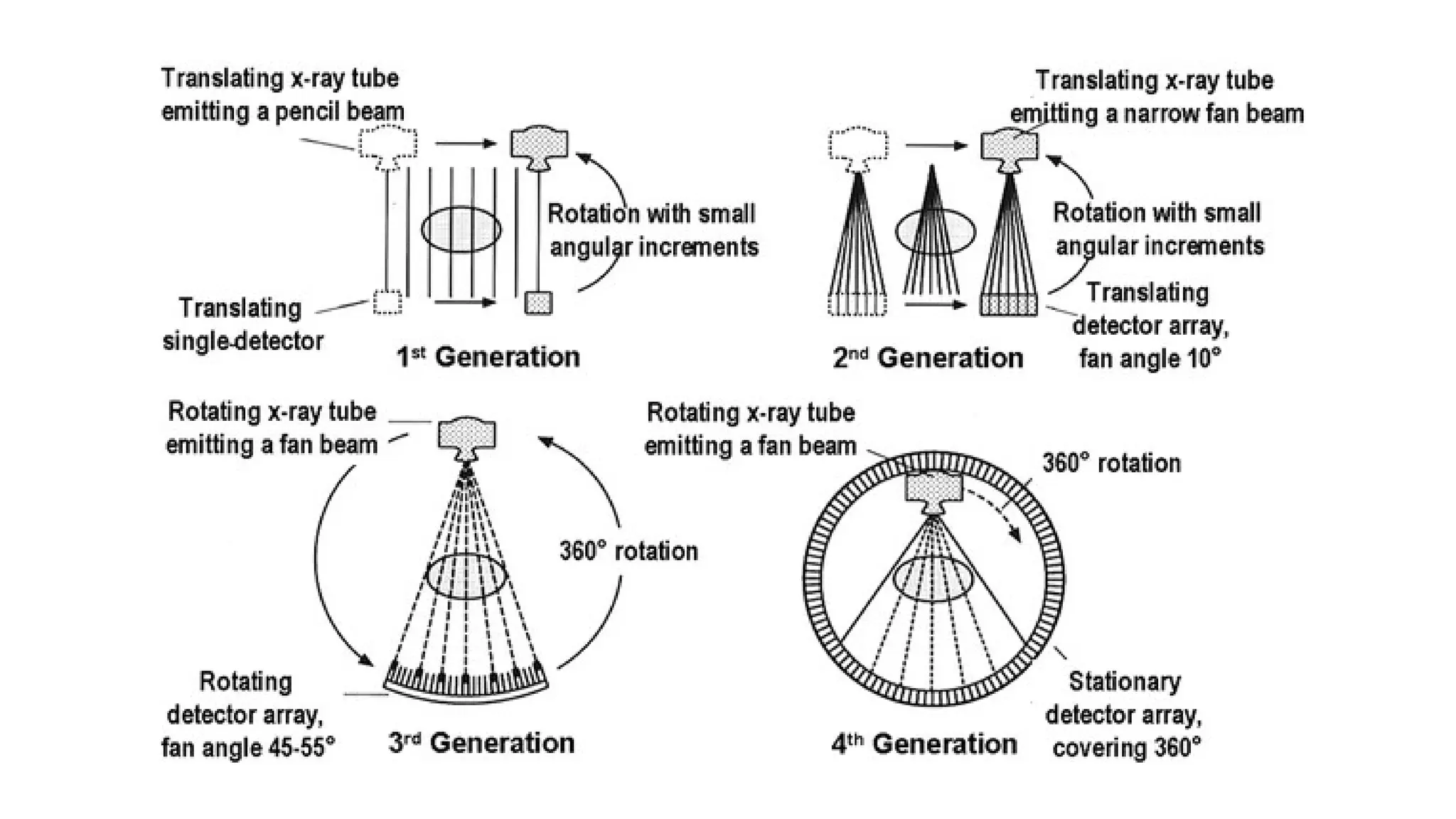 Translating x-ray tube emitting a pencil beam

Rotation with small angular increments

Translating single-detector

$1^{st}$ Generation

Translating x-ray tube emitting a narrow fan beam

Rotation with small angular increments

Translating detector array, fan angle 10°

$2^{nd}$ Generation

Rotating x-ray tube emitting a fan beam

360° rotation

Rotating detector array, fan angle 45-55°

$3^{rd}$ Generation

Rotating x-ray tube emitting a fan beam

360° rotation

Stationary detector array, covering 360°

$4^{th}$ Generation