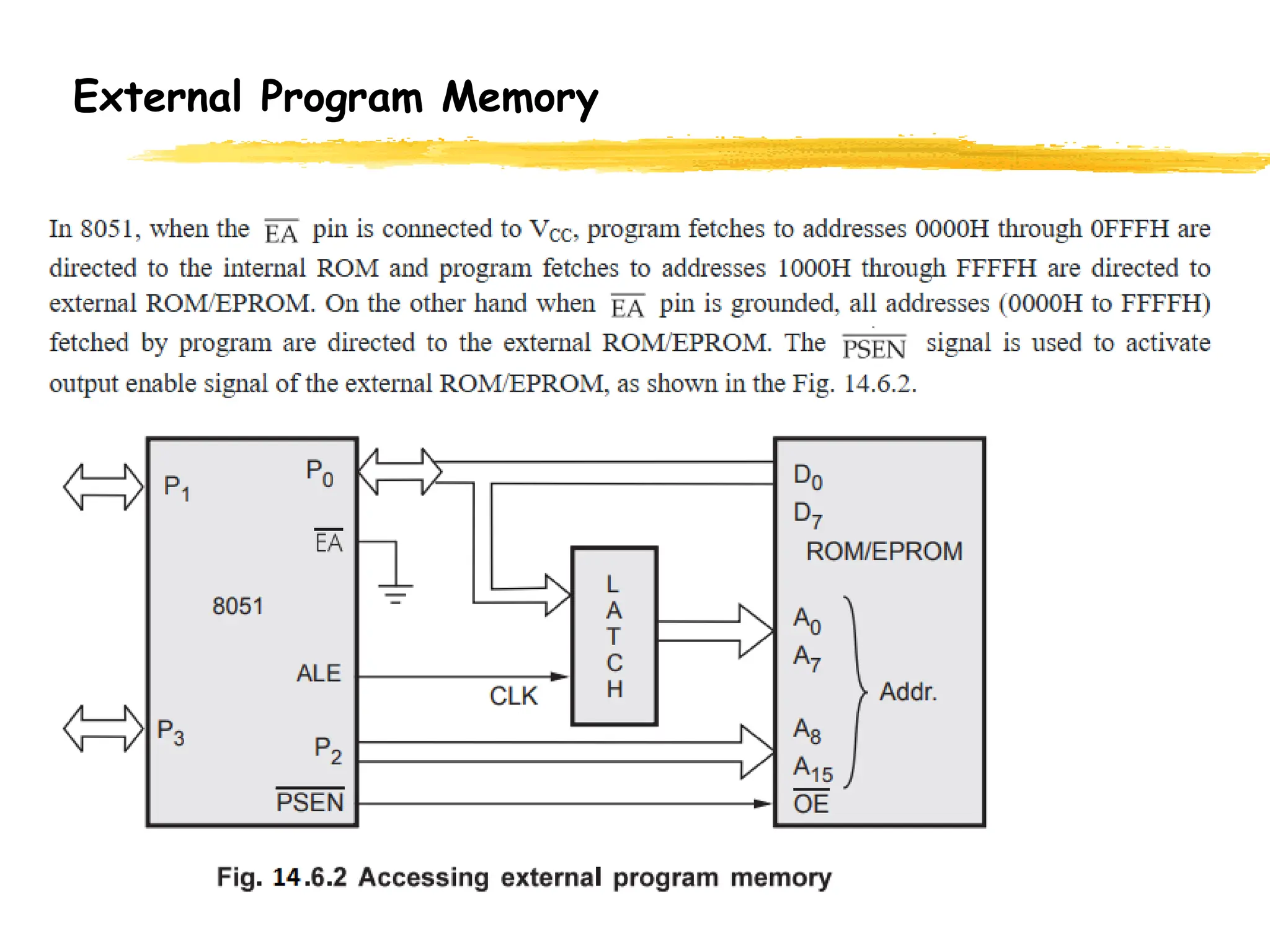 External Program Memory

In 8051, when the $\overline{EA}$ pin is connected to $V_{CC}$, program fetches to addresses 0000H through 0FFFH are directed to the internal ROM and program fetches to addresses 1000H through FFFFH are directed to external ROM/EPROM. On the other hand when $\overline{EA}$ pin is grounded, all addresses (0000H to FFFFH) fetched by program are directed to the external ROM/EPROM. The $\overline{PSEN}$ signal is used to activate output enable signal of the external ROM/EPROM, as shown in the Fig. 14.6.2.

$P_1$
$P_0$
$\overline{EA}$
8051
ALE
$P_3$
$P_2$
$\overline{PSEN}$
CLK
L
A
T
C
H
$D_0$
$D_7$
ROM/EPROM
$A_0$
$A_7$
Addr.
$A_8$
$A_{15}$
$\overline{OE}$

Fig. 14.6.2 Accessing external program memory