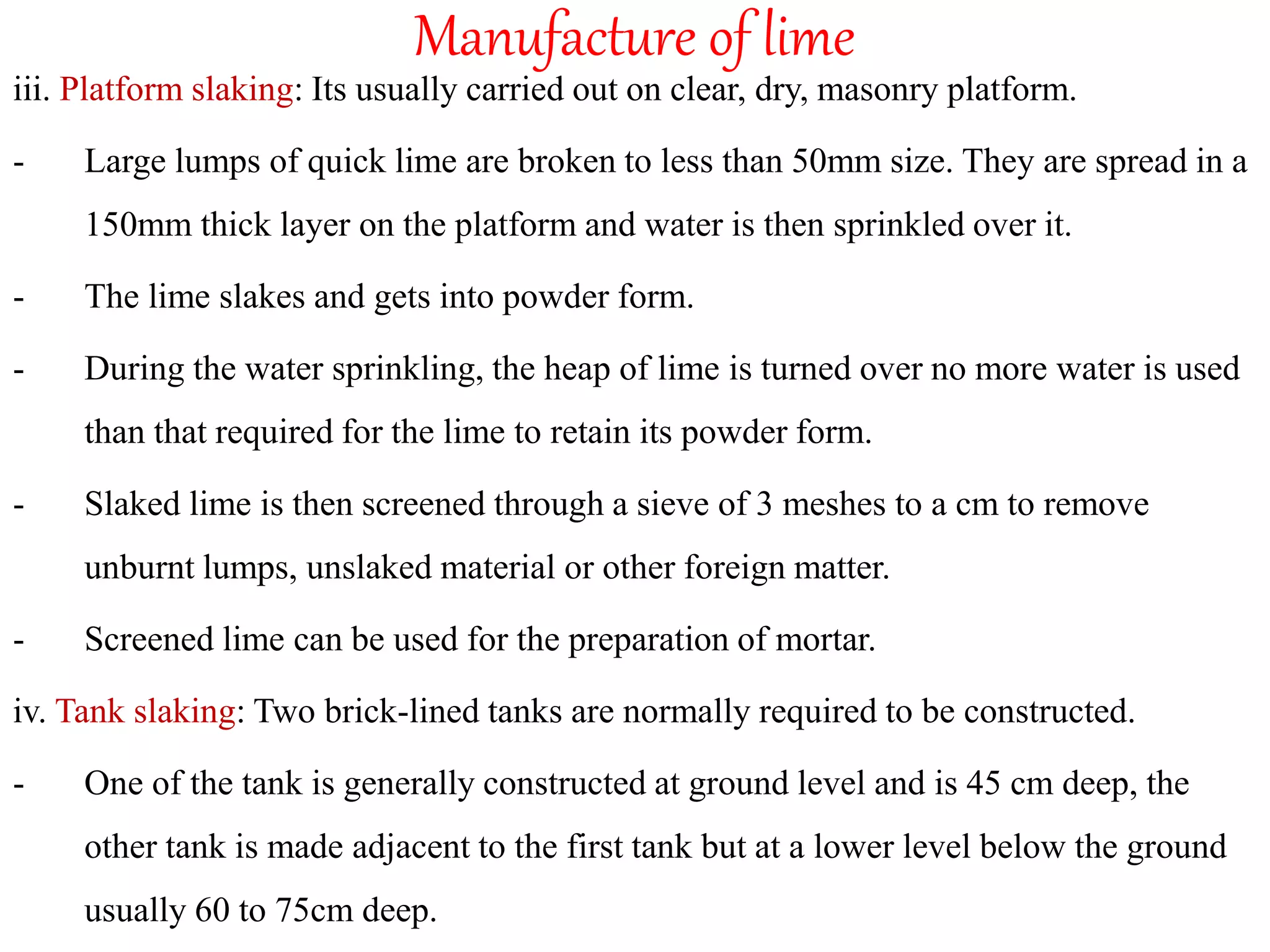 Manufacture of lime

iii. Platform slaking: Its usually carried out on clear, dry, masonry platform.

- Large lumps of quick lime are broken to less than 50mm size. They are spread in a 150mm thick layer on the platform and water is then sprinkled over it.

- The lime slakes and gets into powder form.

- During the water sprinkling, the heap of lime is turned over no more water is used than that required for the lime to retain its powder form.

- Slaked lime is then screened through a sieve of 3 meshes to a cm to remove unburnt lumps, unslaked material or other foreign matter.

- Screened lime can be used for the preparation of mortar.

iv. Tank slaking: Two brick-lined tanks are normally required to be constructed.

- One of the tank is generally constructed at ground level and is 45 cm deep, the other tank is made adjacent to the first tank but at a lower level below the ground usually 60 to 75cm deep.