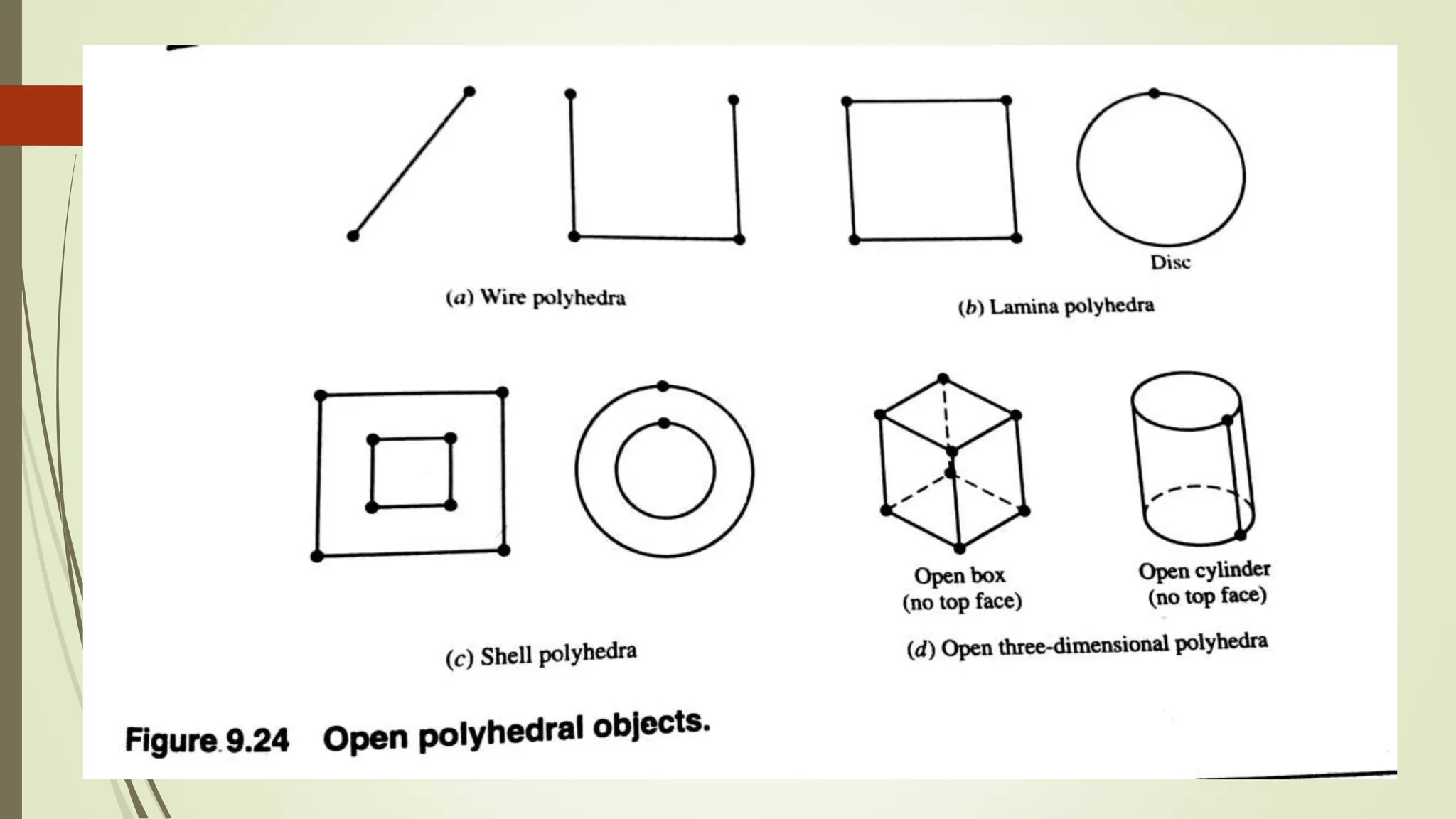 Disc

(a) Wire polyhedra

(b) Lamina polyhedra

Open box
(no top face)

Open cylinder
(no top face)

(c) Shell polyhedra

(d) Open three-dimensional polyhedra

Figure 9.24 Open polyhedral objects.