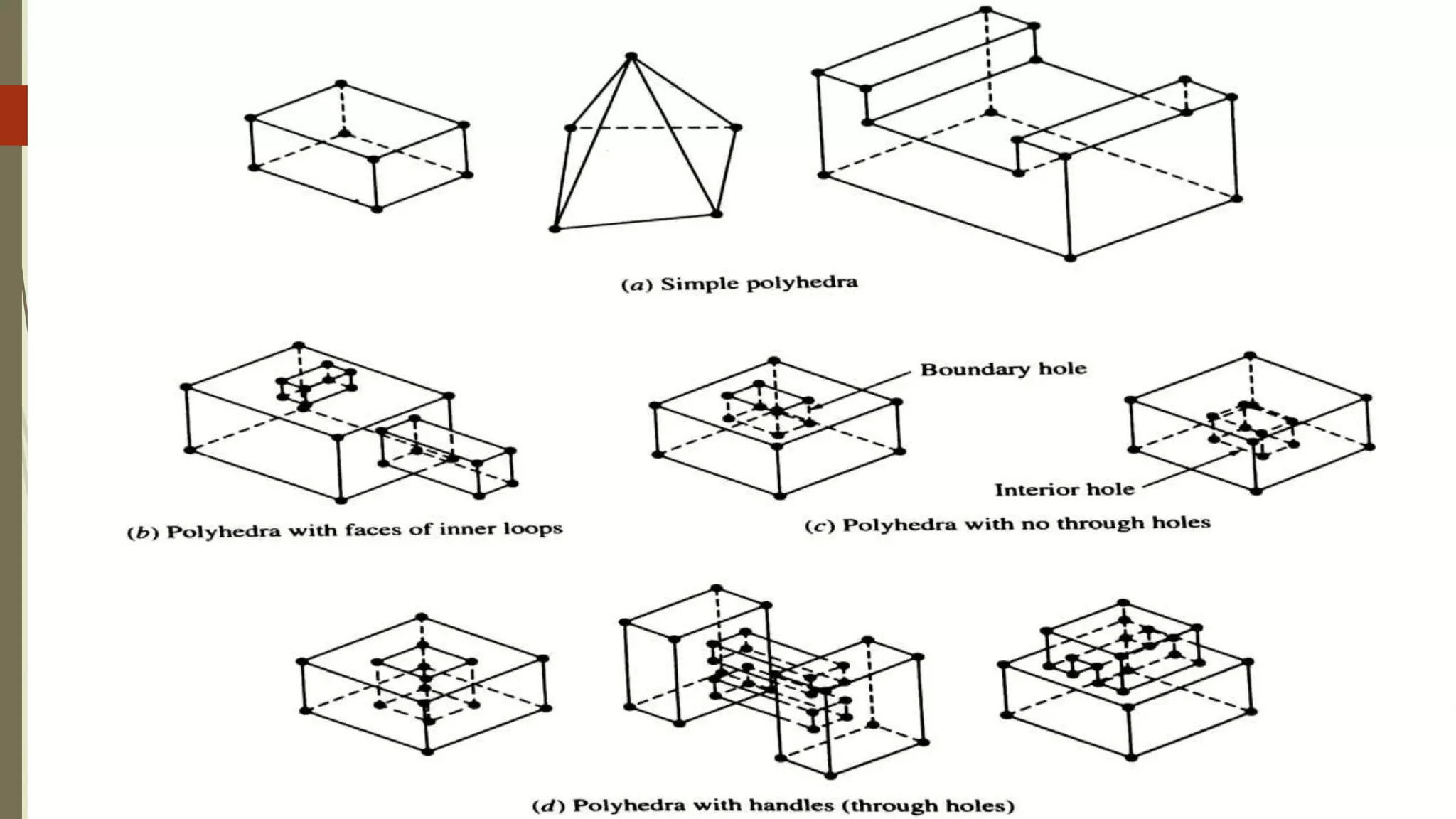 (a) Simple polyhedra

Boundary hole

Interior hole

(b) Polyhedra with faces of inner loops

(c) Polyhedra with no through holes

(d) Polyhedra with handles (through holes)