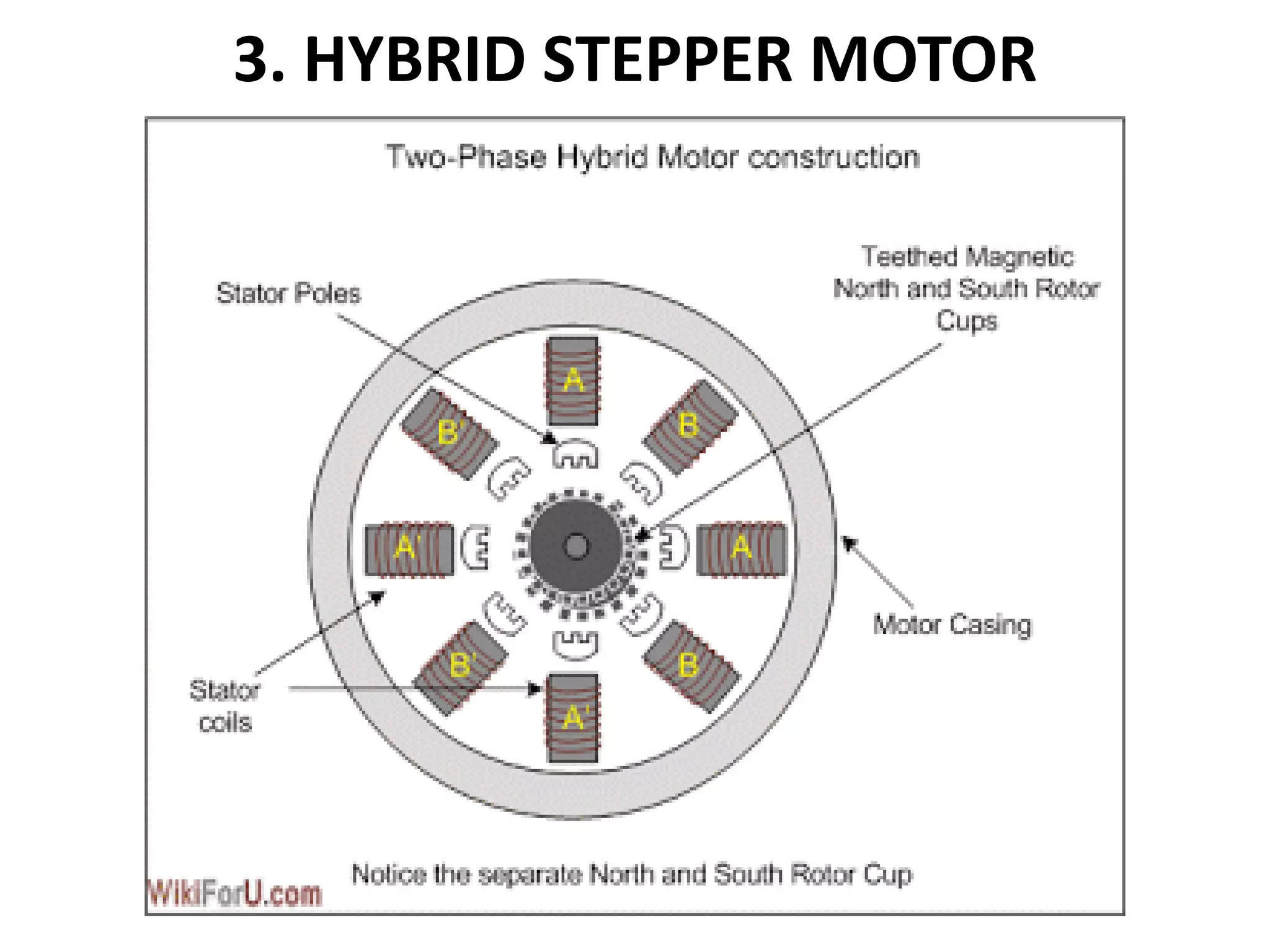 3. HYBRID STEPPER MOTOR

Two-Phase Hybrid Motor construction

Stator Poles

Teethed Magnetic North and South Rotor Cups

A

B'

B

A'

A

B'

B

A'

Motor Casing

Stator coils

Notice the separate North and South Rotor Cup

WikiForU.com