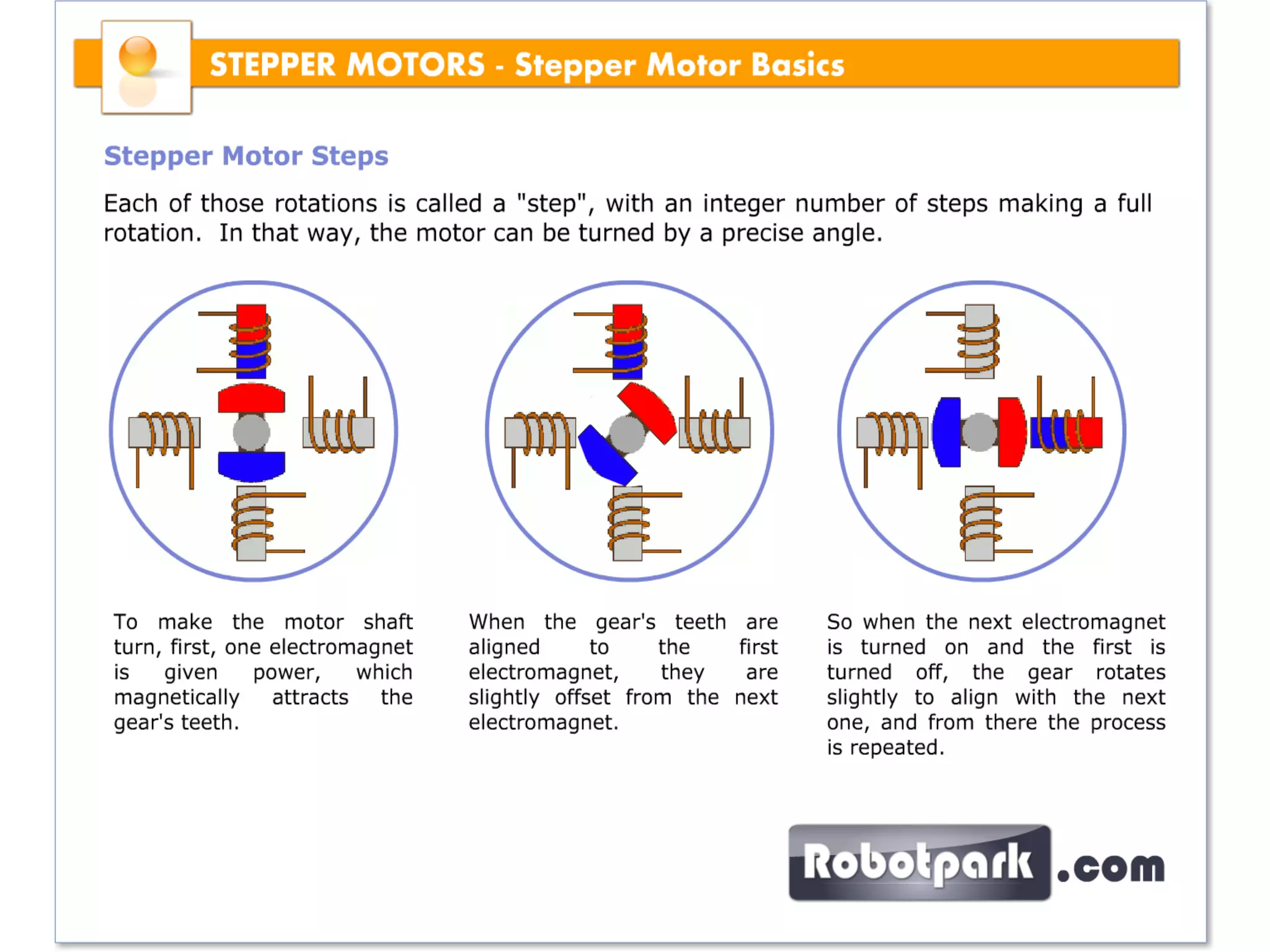 STEPPER MOTORS - Stepper Motor Basics

Stepper Motor Steps

Each of those rotations is called a "step", with an integer number of steps making a full rotation. In that way, the motor can be turned by a precise angle.

To make the motor shaft turn, first, one electromagnet is given power, which magnetically attracts the gear's teeth.

When the gear's teeth are aligned to the first electromagnet, they are slightly offset from the next electromagnet.

So when the next electromagnet is turned on and the first is turned off, the gear rotates slightly to align with the next one, and from there the process is repeated.

Robotpark.com