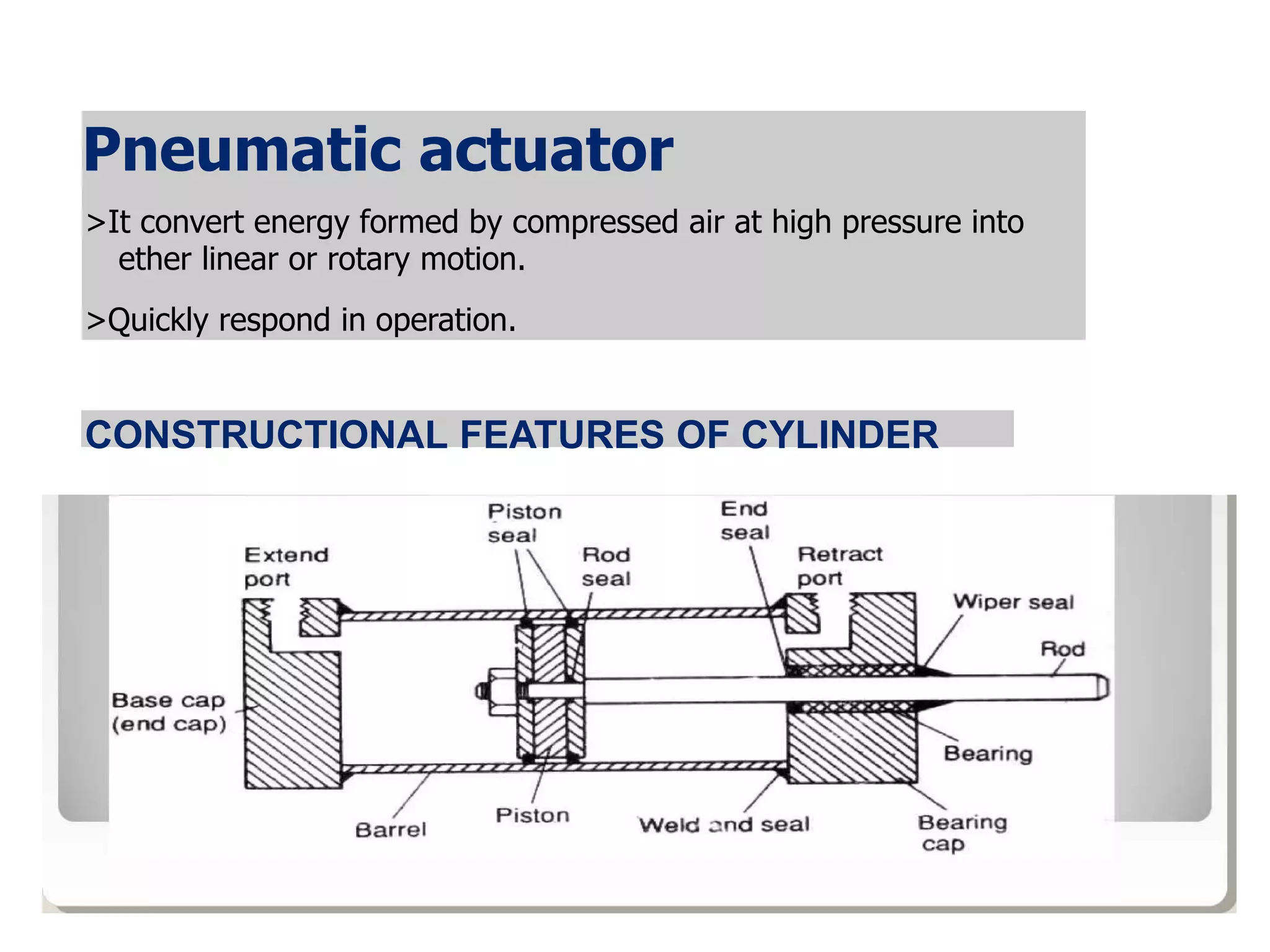 Pneumatic actuator

>It convert energy formed by compressed air at high pressure into ether linear or rotary motion.

>Quickly respond in operation.

CONSTRUCTIONAL FEATURES OF CYLINDER

Piston seal

End seal

Extend port

Rod seal

Retract port

Wiper seal

Rod

Base cap (end cap)

Bearing

Barrel

Piston

Weld and seal

Bearing cap