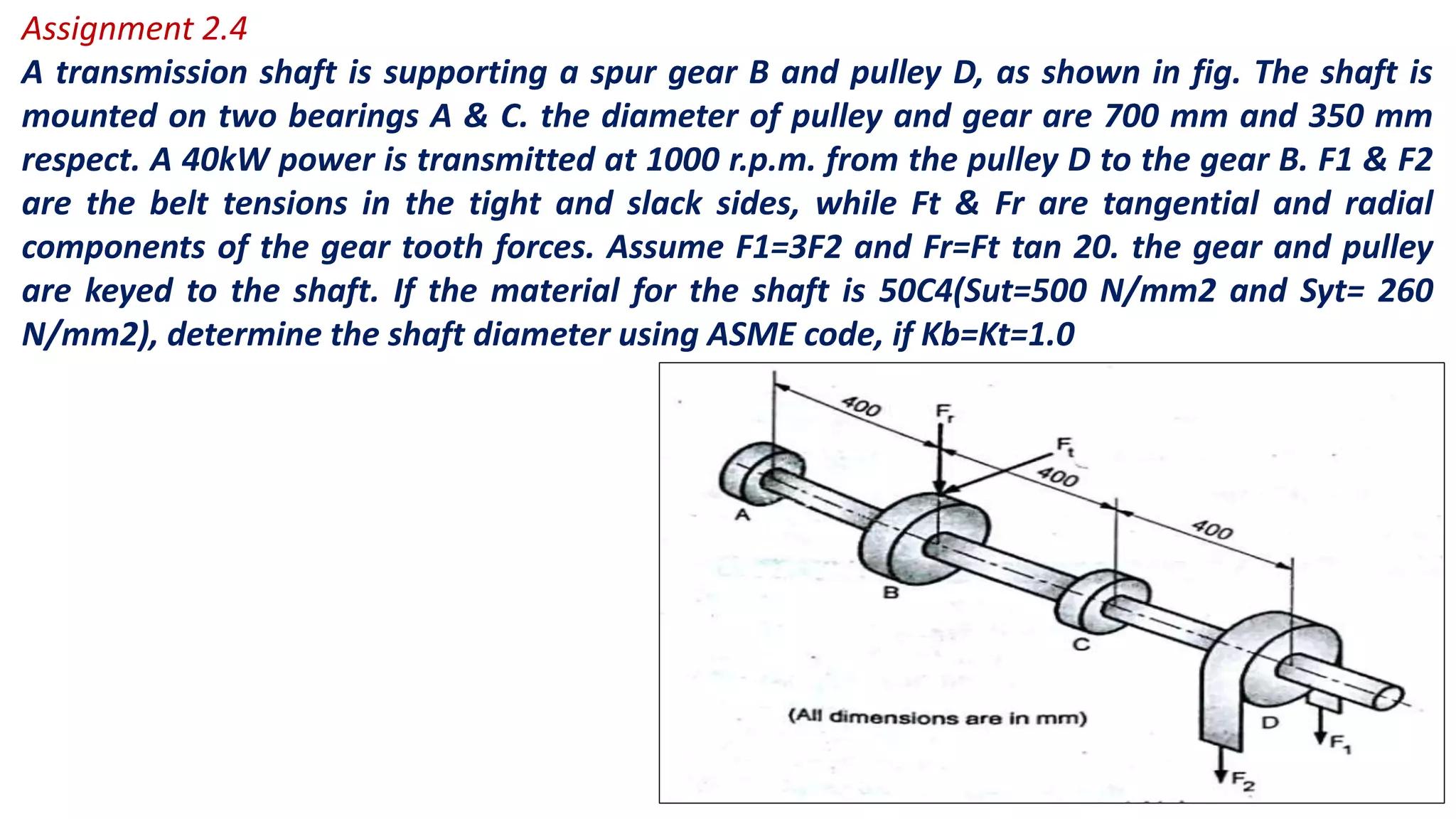 Assignment 2.4

A transmission shaft is supporting a spur gear B and pulley D, as shown in fig. The shaft is mounted on two bearings A & C. the diameter of pulley and gear are 700 mm and 350 mm respect. A 40kW power is transmitted at 1000 r.p.m. from the pulley D to the gear B. F1 & F2 are the belt tensions in the tight and slack sides, while Ft & Fr are tangential and radial components of the gear tooth forces. Assume F1=3F2 and Fr=Ft tan 20. the gear and pulley are keyed to the shaft. If the material for the shaft is 50C4(Sut=500 N/mm2 and Syt= 260 N/mm2), determine the shaft diameter using ASME code, if Kb=Kt=1.0

400
$F_r$
$F_t$
400
400
A
B
C
D
(All dimensions are in mm)
$F_1$
$F_2$