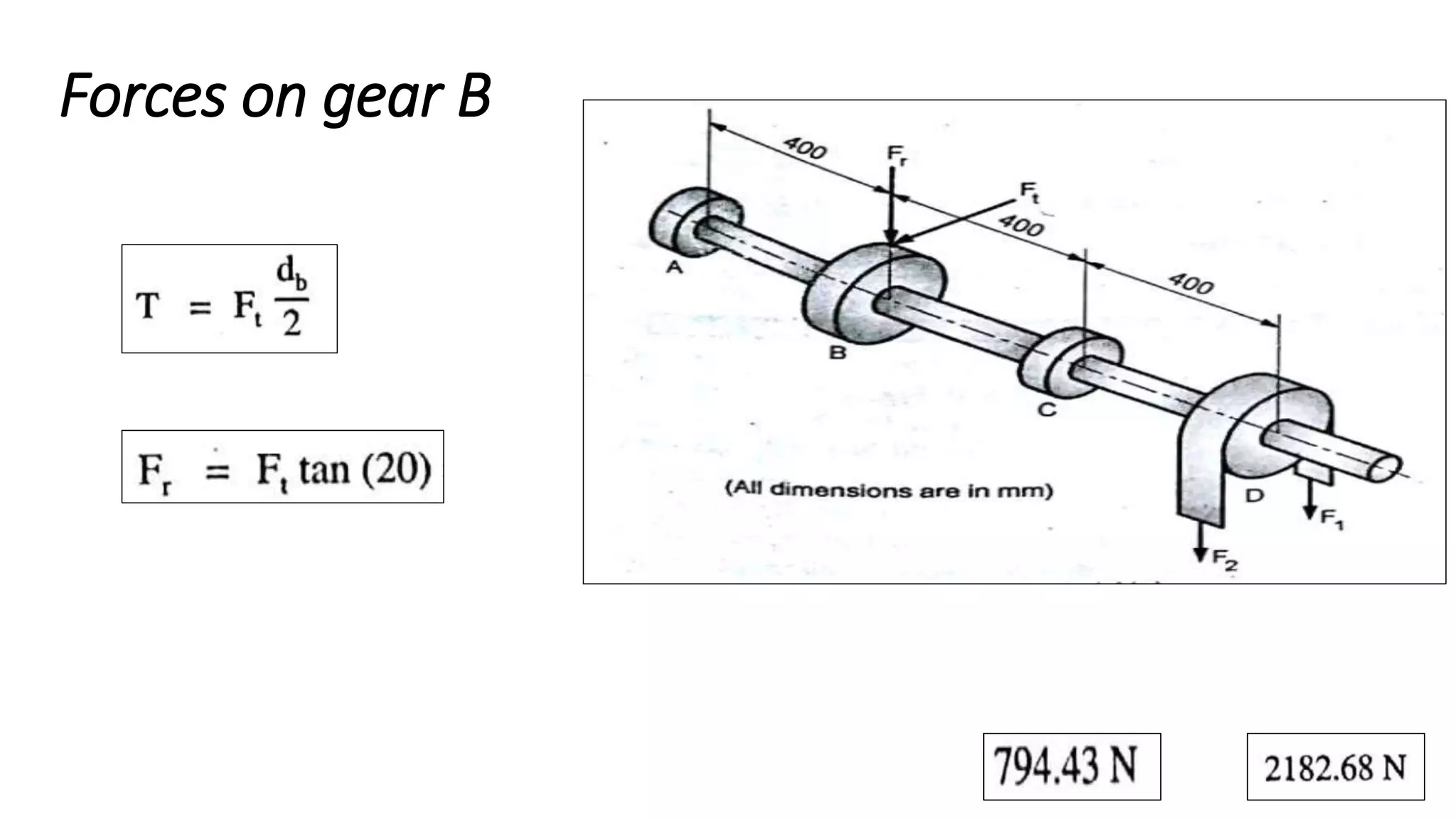 Forces on gear B

$T = F_t \frac{d_b}{2}$

$F_r = F_t \tan(20)$

400
$F_r$
$F_t$
400
400
A
B
C
D
(All dimensions are in mm)
$F_1$
$F_2$

794.43 N

2182.68 N