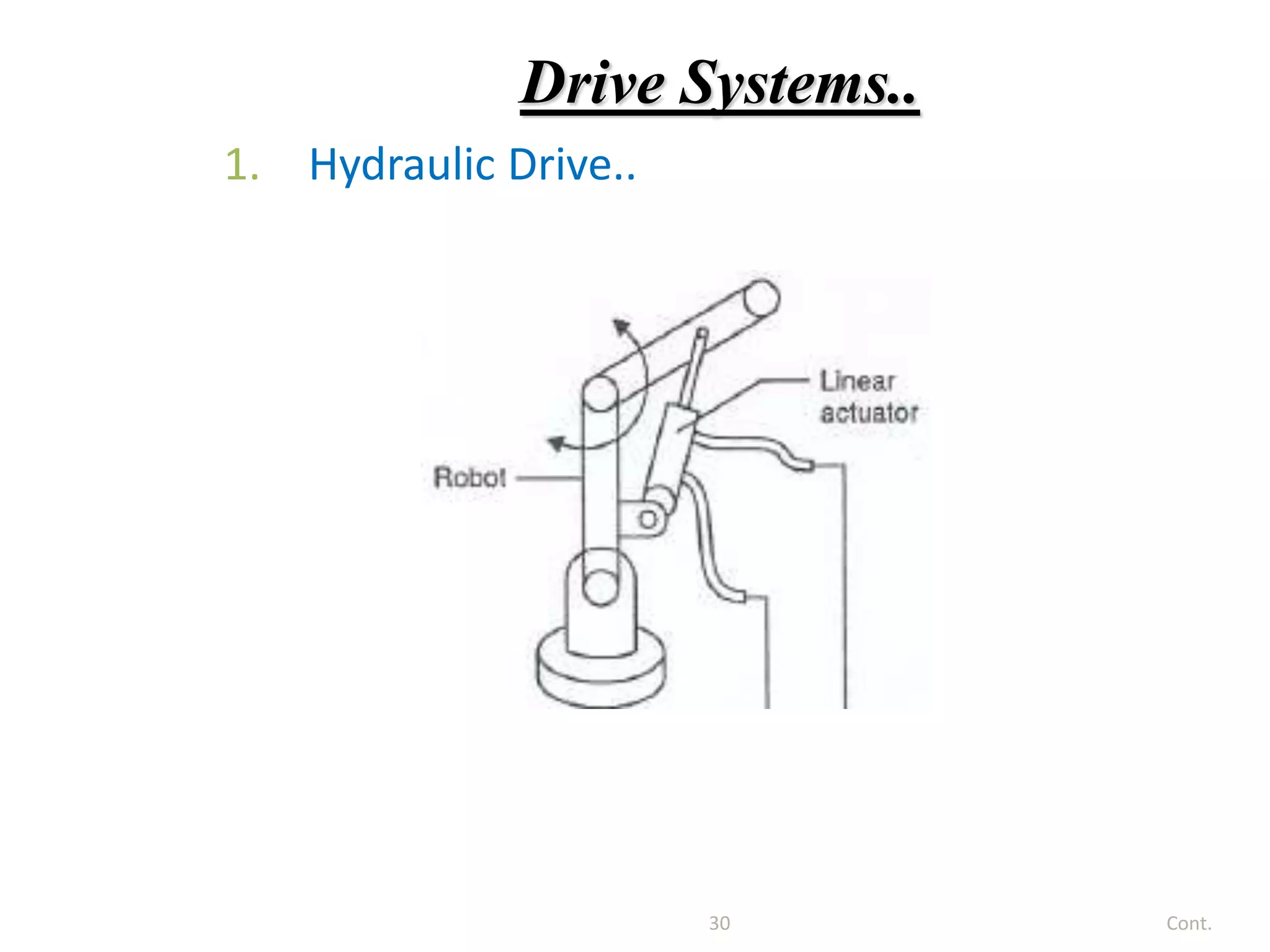 Drive Systems..

1. Hydraulic Drive..

Linear actuator

Robot

30

Cont.