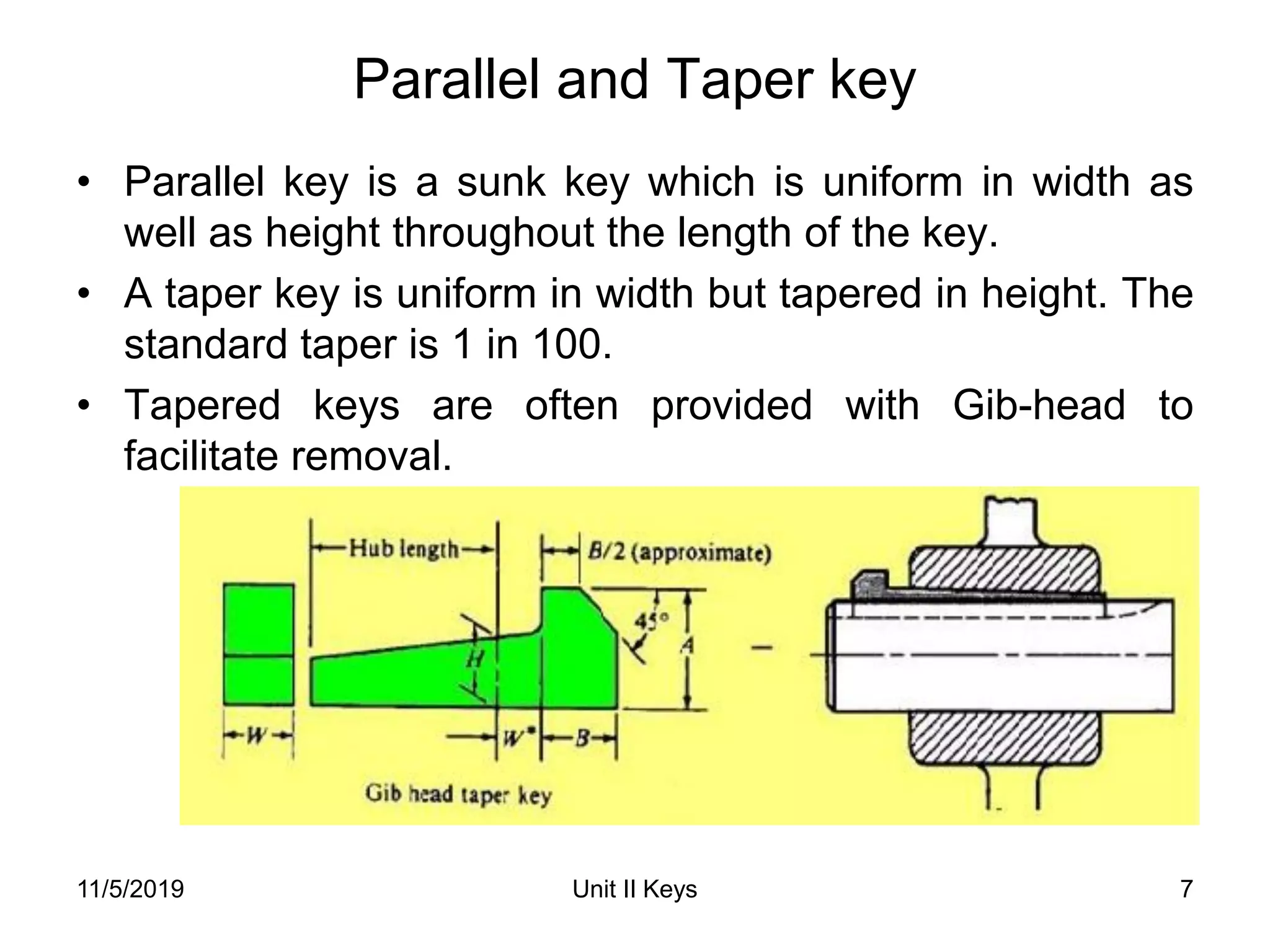 Parallel and Taper key

• Parallel key is a sunk key which is uniform in width as well as height throughout the length of the key.
• A taper key is uniform in width but tapered in height. The standard taper is 1 in 100.
• Tapered keys are often provided with Gib-head to facilitate removal.

Hub length
B/2 (approximate)
45°
H
A
W
W*
B
Gib head taper key

11/5/2019
Unit II Keys
7