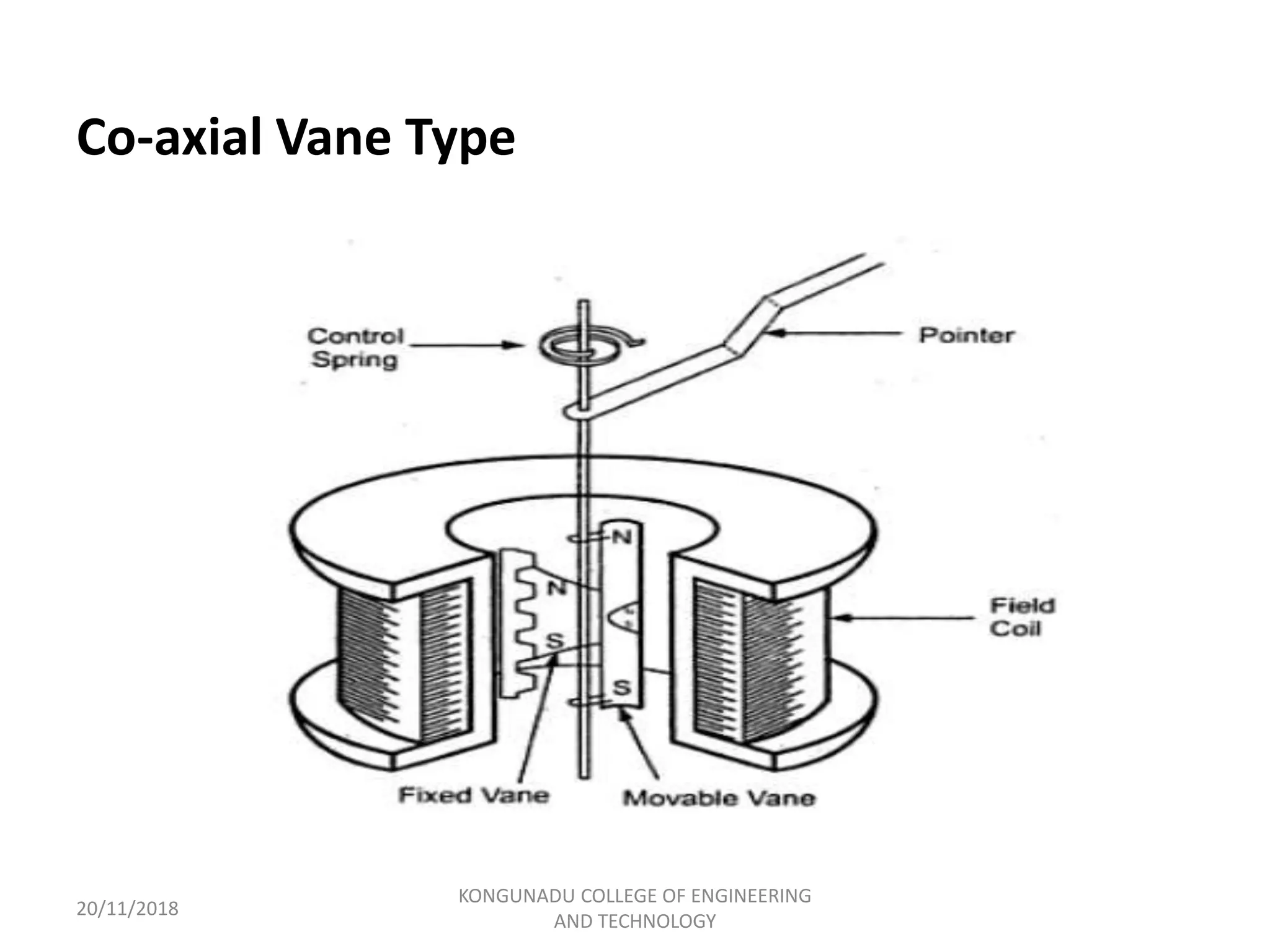 Co-axial Vane Type

Control Spring

Pointer

N

N

S

S

Field Coil

Fixed Vane

Movable Vane

20/11/2018

KONGUNADU COLLEGE OF ENGINEERING AND TECHNOLOGY