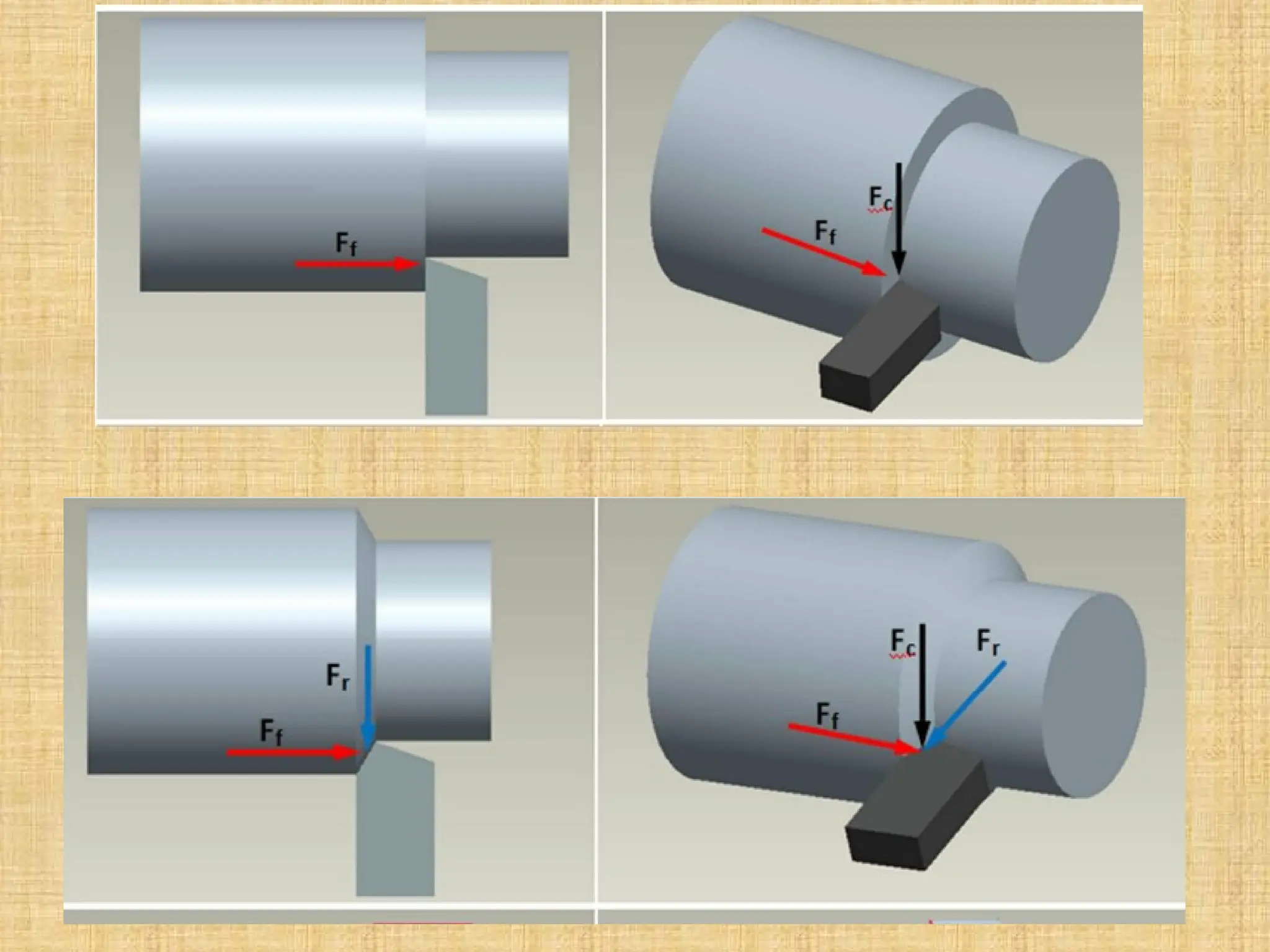 $F_f$

$F_c$

$F_f$

$F_r$

$F_f$

$F_c$

$F_r$

$F_f$