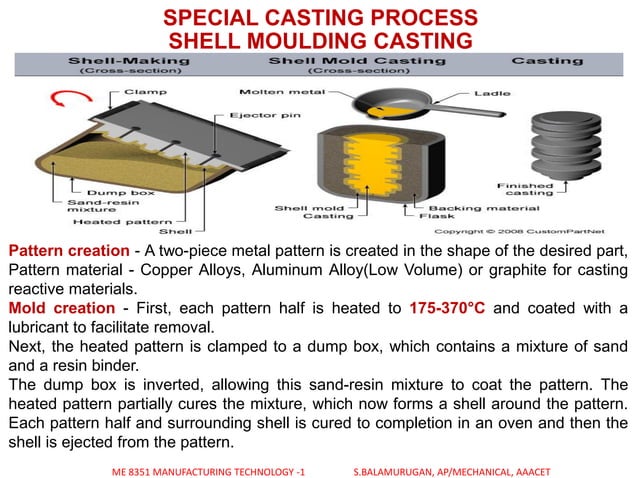 SPECIAL CASTING PROCESS
SHELL MOULDING CASTING

Shell-Making (Cross-section)
Shell Mold Casting (Cross-section)
Casting

Clamp
Ejector pin
Dump box
Sand-resin mixture
Heated pattern
Shell
Molten metal
Ladle
Shell mold
Casting
Backing material
Flask
Finished casting
Copyright © 2008 CustomPartNet

Pattern creation - A two-piece metal pattern is created in the shape of the desired part, Pattern material - Copper Alloys, Aluminum Alloy(Low Volume) or graphite for casting reactive materials.

Mold creation - First, each pattern half is heated to 175-370°C and coated with a lubricant to facilitate removal.

Next, the heated pattern is clamped to a dump box, which contains a mixture of sand and a resin binder.

The dump box is inverted, allowing this sand-resin mixture to coat the pattern. The heated pattern partially cures the mixture, which now forms a shell around the pattern. Each pattern half and surrounding shell is cured to completion in an oven and then the shell is ejected from the pattern.

ME 8351 MANUFACTURING TECHNOLOGY -1 S.BALAMURUGAN, AP/MECHANICAL, AAACET