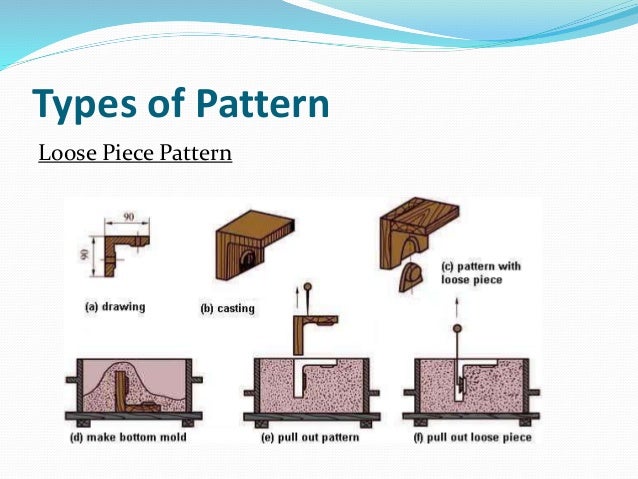 Types of Pattern

Loose Piece Pattern

90

90

(a) drawing

(b) casting

(c) pattern with loose piece

(d) make bottom mold

(e) pull out pattern

(f) pull out loose piece