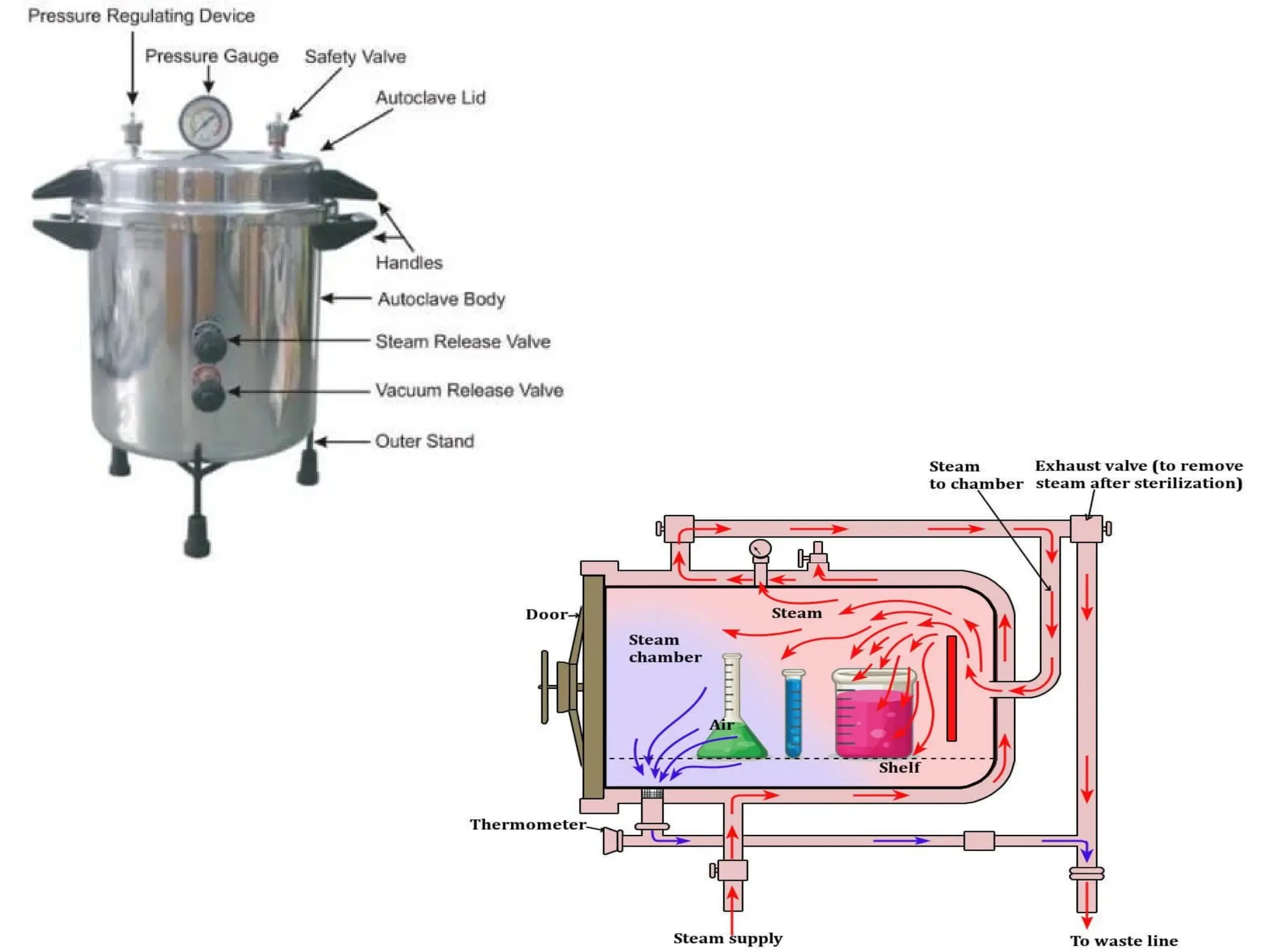 Pressure Regulating Device

Pressure Gauge

Safety Valve

Autoclave Lid

Handles

Autoclave Body

Steam Release Valve

Vacuum Release Valve

Outer Stand

Steam to chamber

Exhaust valve (to remove steam after sterilization)

Door

Steam

Steam chamber

Air

Shelf

Thermometer

Steam supply

To waste line