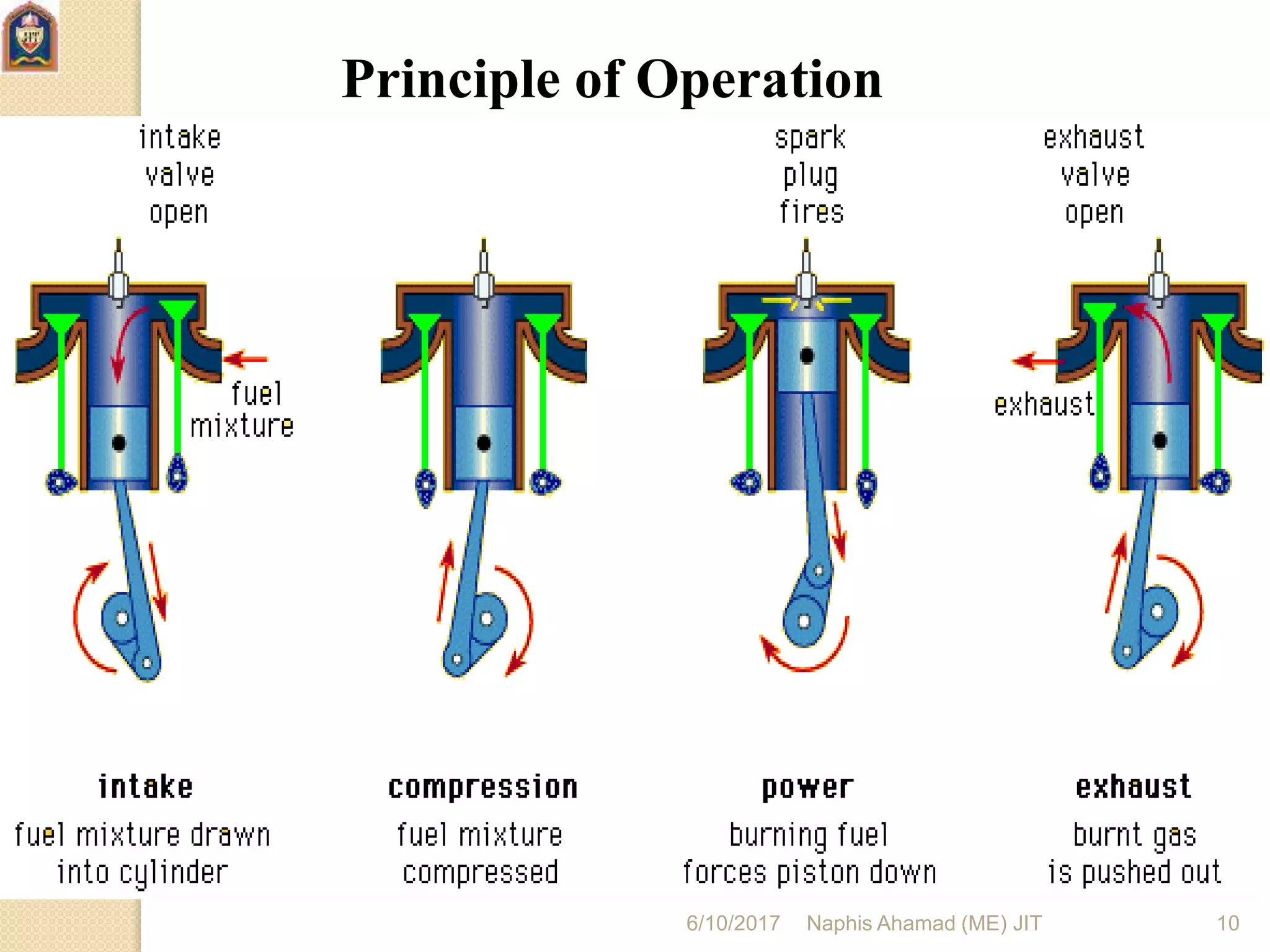 JIT

Principle of Operation

intake valve open

spark plug fires

exhaust valve open

fuel mixture

exhaust

intake
fuel mixture drawn into cylinder

compression
fuel mixture compressed

power
burning fuel forces piston down

exhaust
burnt gas is pushed out

6/10/2017 Naphis Ahamad (ME) JIT 10