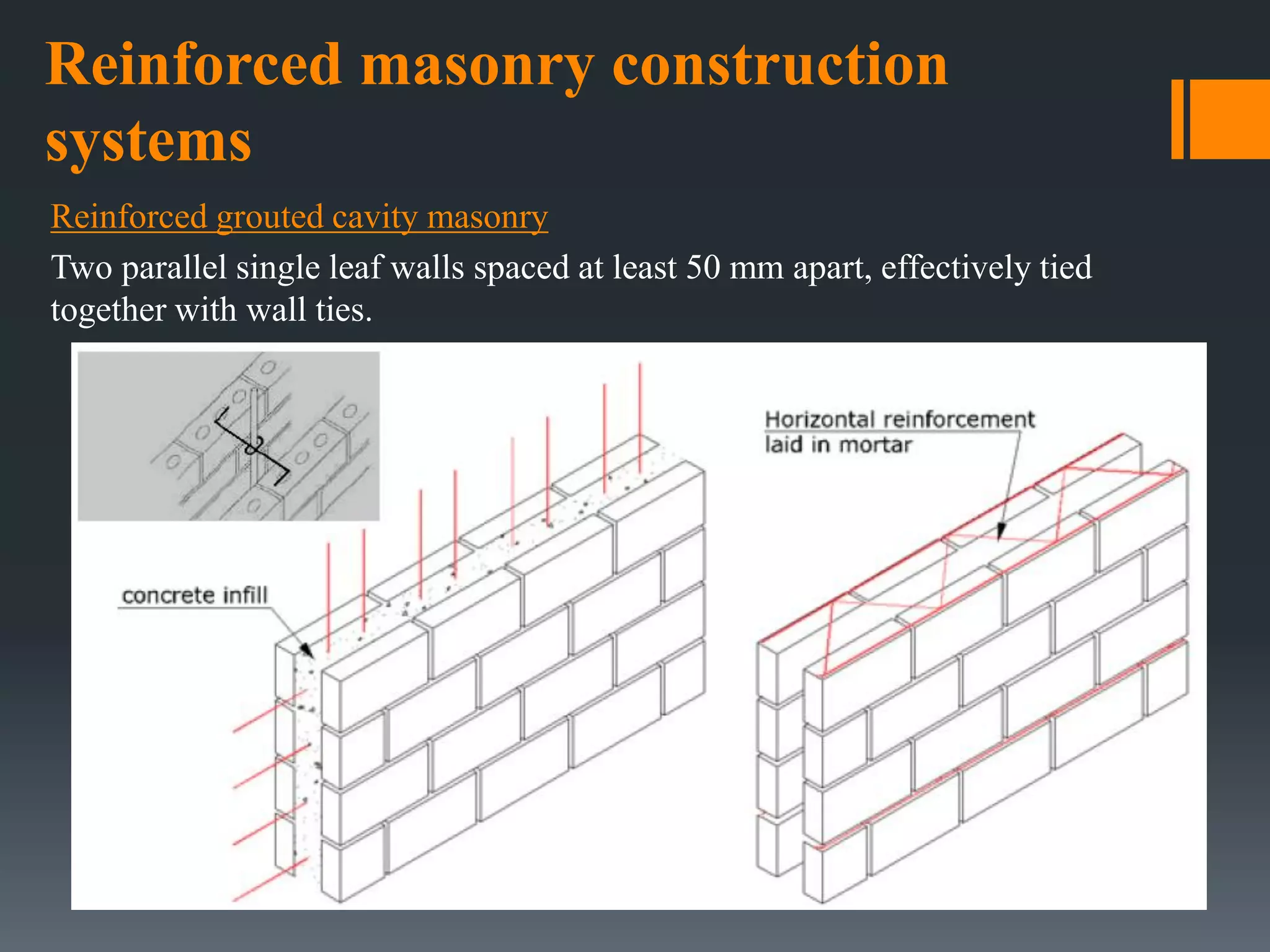 Reinforced masonry construction systems

Reinforced grouted cavity masonry

Two parallel single leaf walls spaced at least 50 mm apart, effectively tied together with wall ties.

concrete infill

Horizontal reinforcement laid in mortar