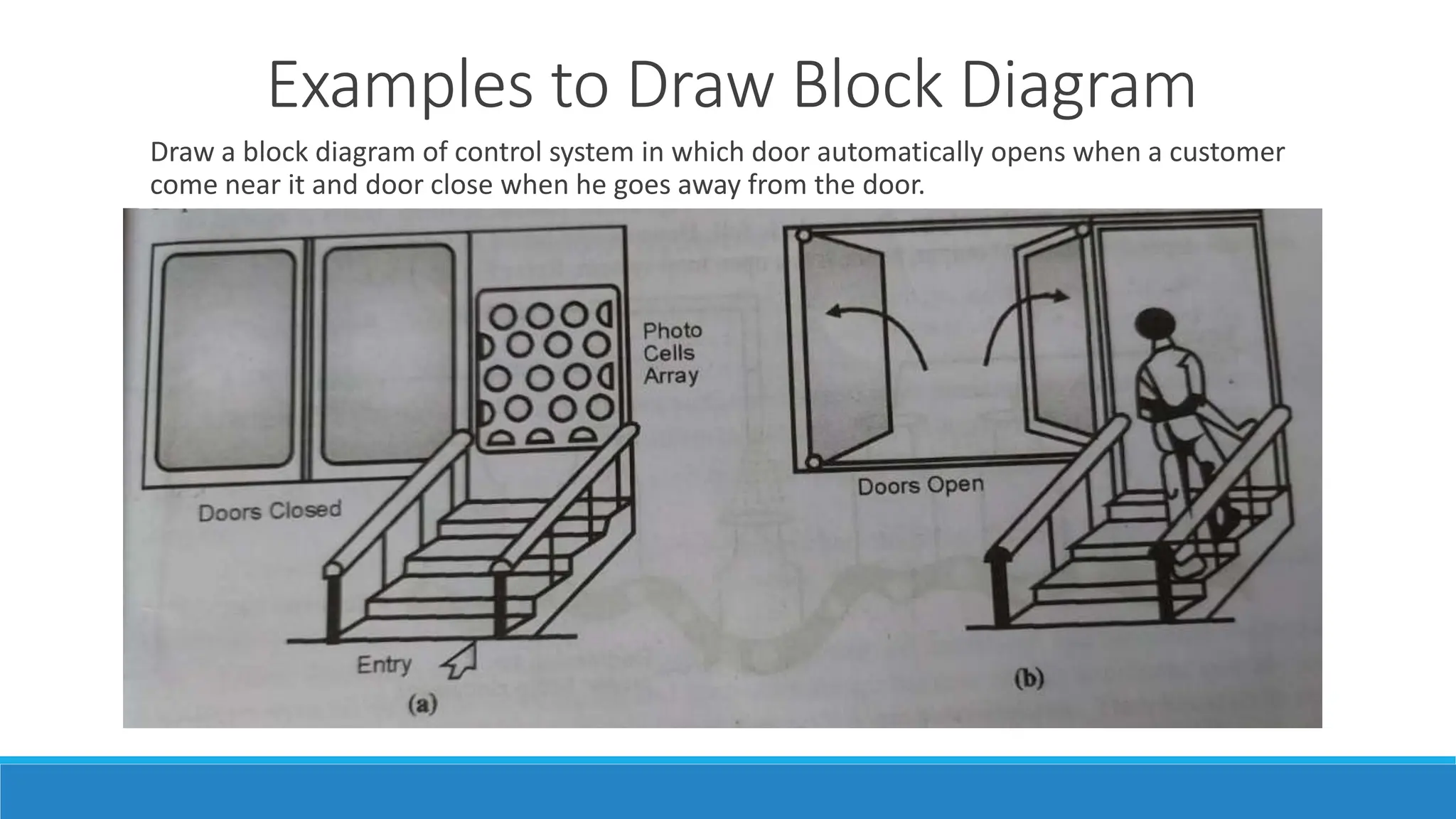 Examples to Draw Block Diagram

Draw a block diagram of control system in which door automatically opens when a customer come near it and door close when he goes away from the door.

Photo Cells Array

Doors Closed

Entry

(a)

Doors Open

(b)