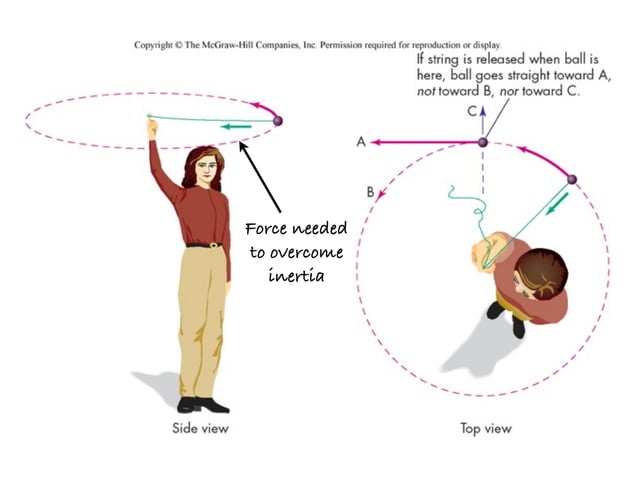 Copyright © The McGraw-Hill Companies, Inc. Permission required for reproduction or display.

If string is released when ball is here, ball goes straight toward A, not toward B, nor toward C.

C

A

B

Force needed to overcome inertia

Side view

Top view