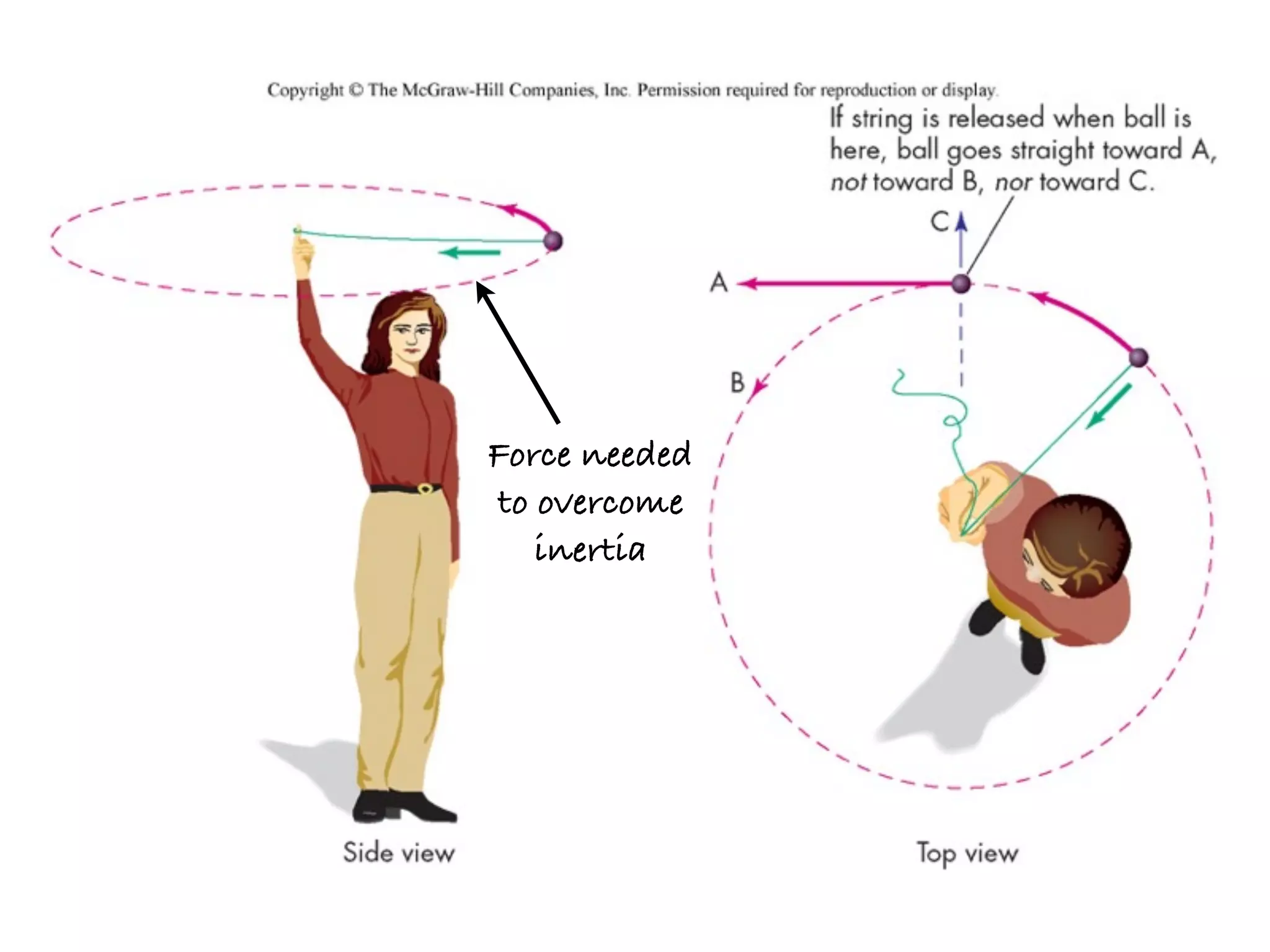 Copyright © The McGraw-Hill Companies, Inc. Permission required for reproduction or display.

If string is released when ball is here, ball goes straight toward A, not toward B, nor toward C.

C

A

B

Force needed to overcome inertia

Side view

Top view