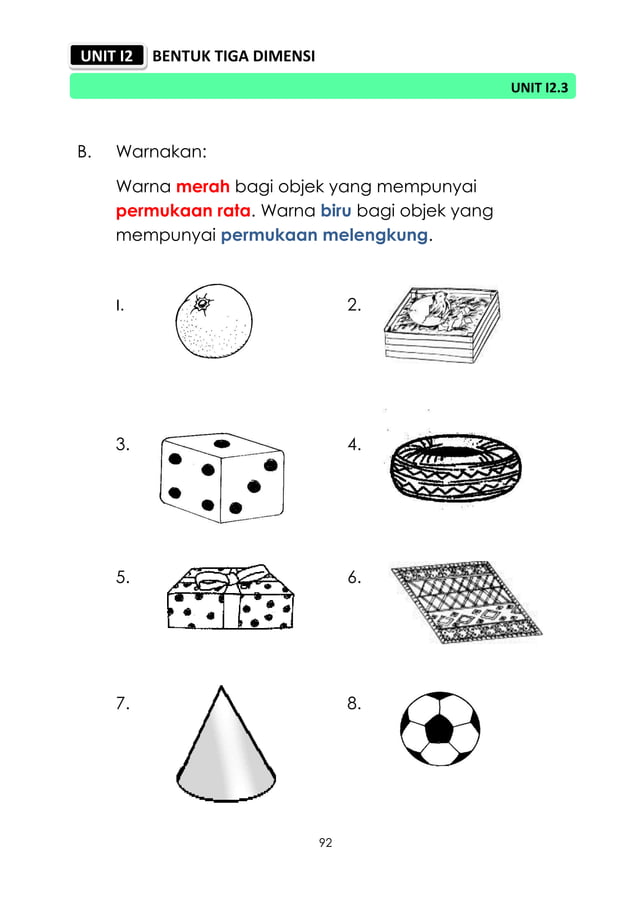 UNIT I2 BENTUK TIGA DIMENSI

UNIT I2.3

B. Warnakan:

Warna merah bagi objek yang mempunyai permukaan rata. Warna biru bagi objek yang mempunyai permukaan melengkung.

I.

2.

3.

4.

5.

6.

7.

8.

92