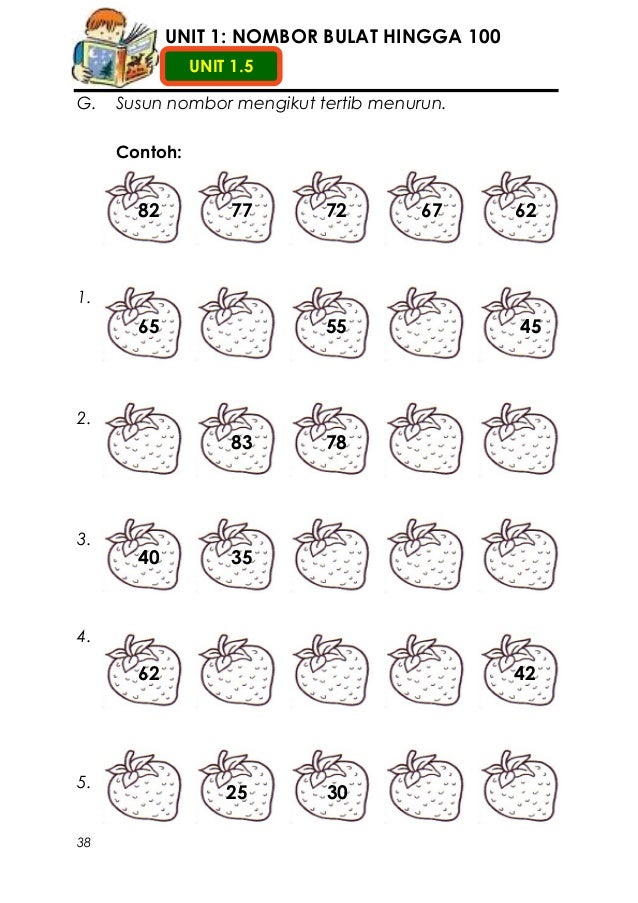 UNIT 1: NOMBOR BULAT HINGGA 100

UNIT 1.5

G. Susun nombor mengikut tertib menurun.

Contoh:

82 77 72 67 62

1. 65 55 45

2. 83 78

3. 40 35

4. 62 42

5. 25 30

38