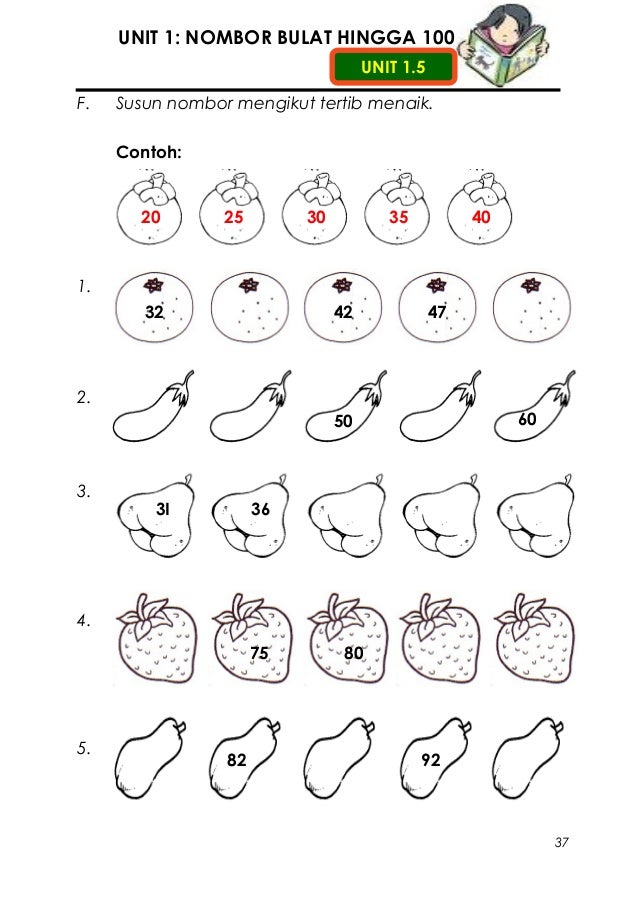 UNIT 1: NOMBOR BULAT HINGGA 100

UNIT 1.5

F. Susun nombor mengikut tertib menaik.

Contoh:

20 25 30 35 40

1. 32 42 47

2. 50 60

3. 31 36

4. 75 80

5. 82 92

37